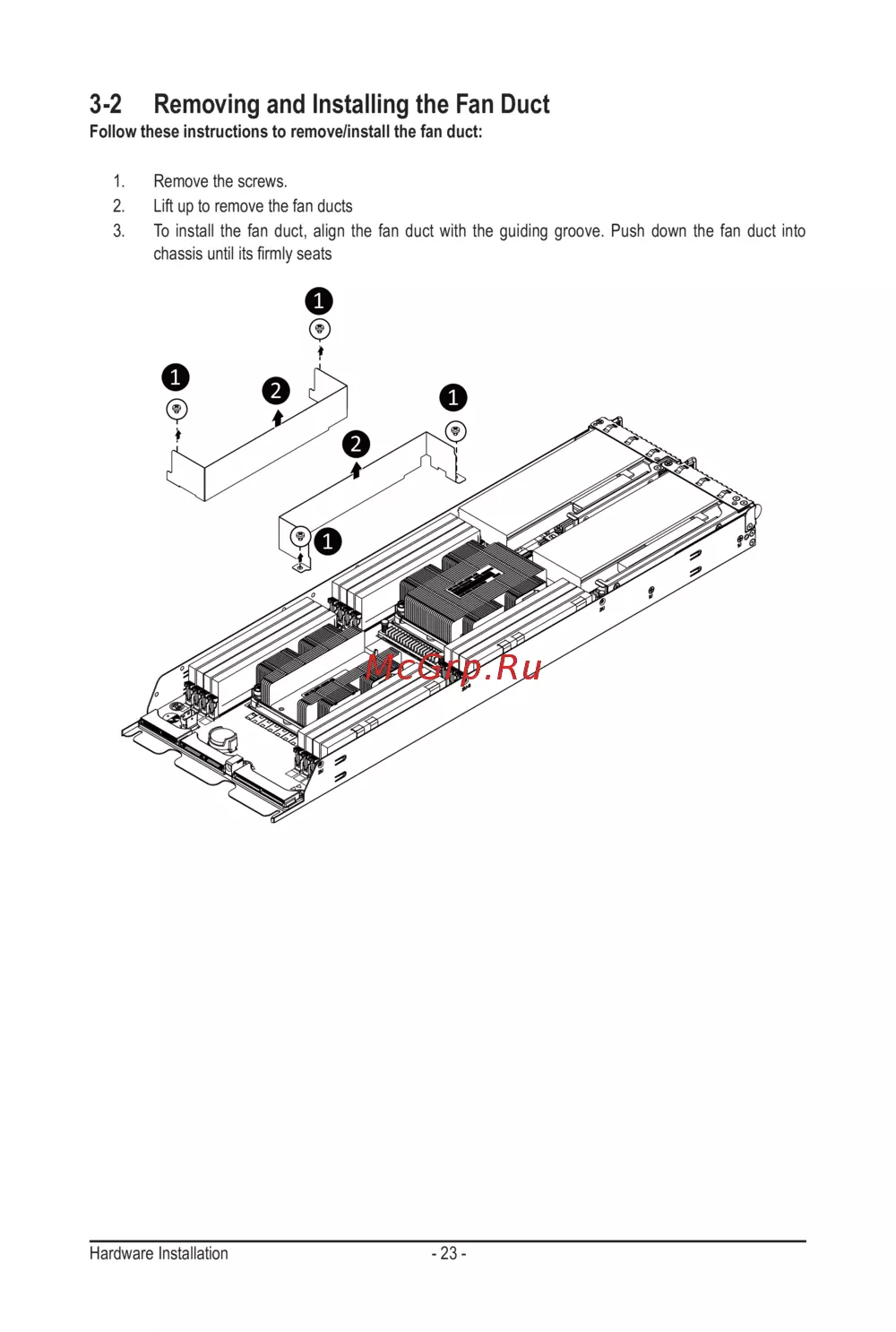 3-2 Removing and Installing the Fan Duct

Follow these instructions to remove/install the fan duct:

1. Remove the screws.
2. Lift up to remove the fan ducts
3. To install the fan duct, align the fan duct with the guiding groove. Push down the fan duct into chassis until its firmly seats

1

1

2

1

2

1

McGrp.Ru

Hardware Installation - 23 -