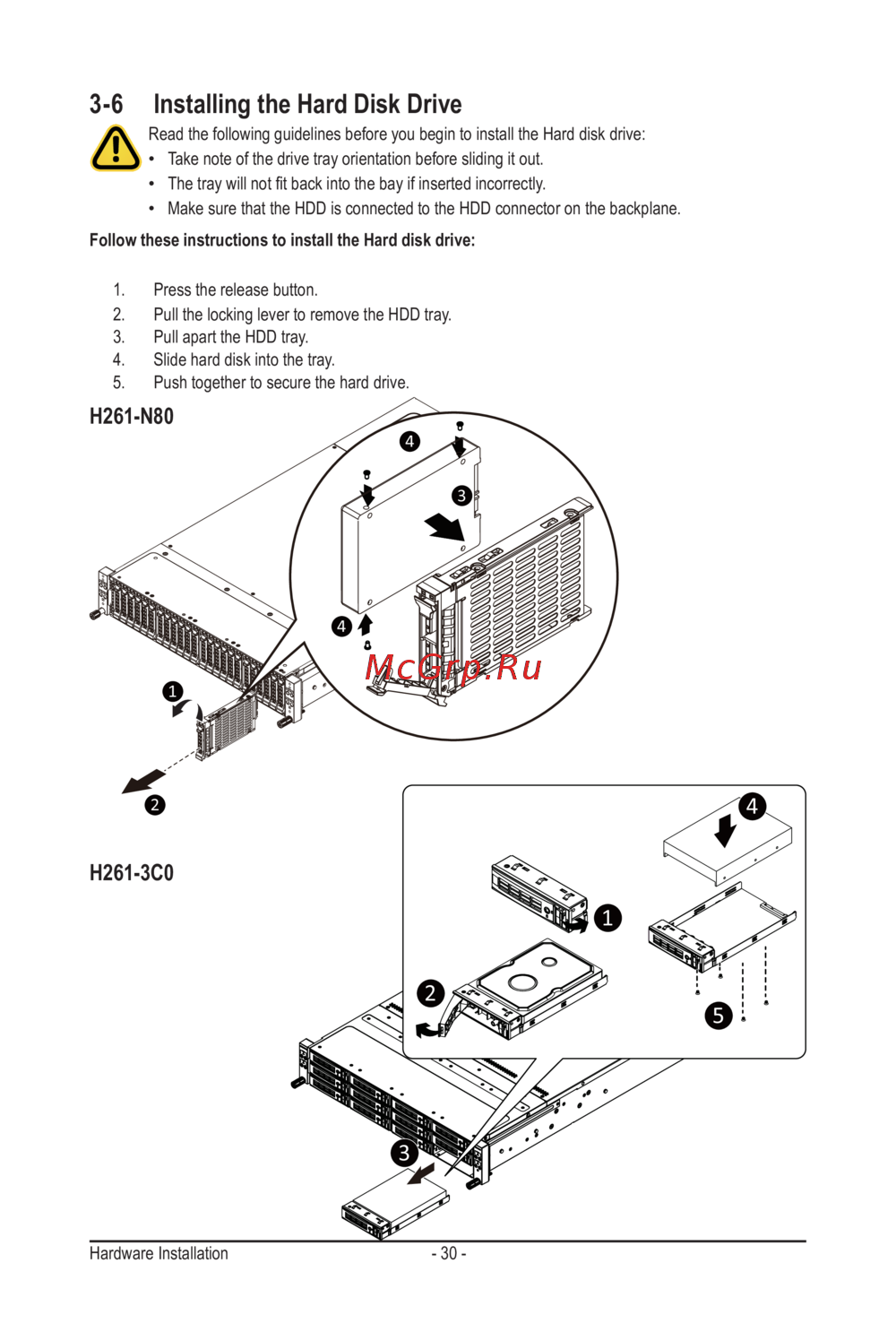 3-6 Installing the Hard Disk Drive

Read the following guidelines before you begin to install the Hard disk drive:
• Take note of the drive tray orientation before sliding it out.
• The tray will not fit back into the bay if inserted incorrectly.
• Make sure that the HDD is connected to the HDD connector on the backplane.

Follow these instructions to install the Hard disk drive:

1. Press the release button.
2. Pull the locking lever to remove the HDD tray.
3. Pull apart the HDD tray.
4. Slide hard disk into the tray.
5. Push together to secure the hard drive.

H261-N80

4
3
4
1
2
McGrp.Ru

H261-3C0

4
1
2
5
3

Hardware Installation - 30 -