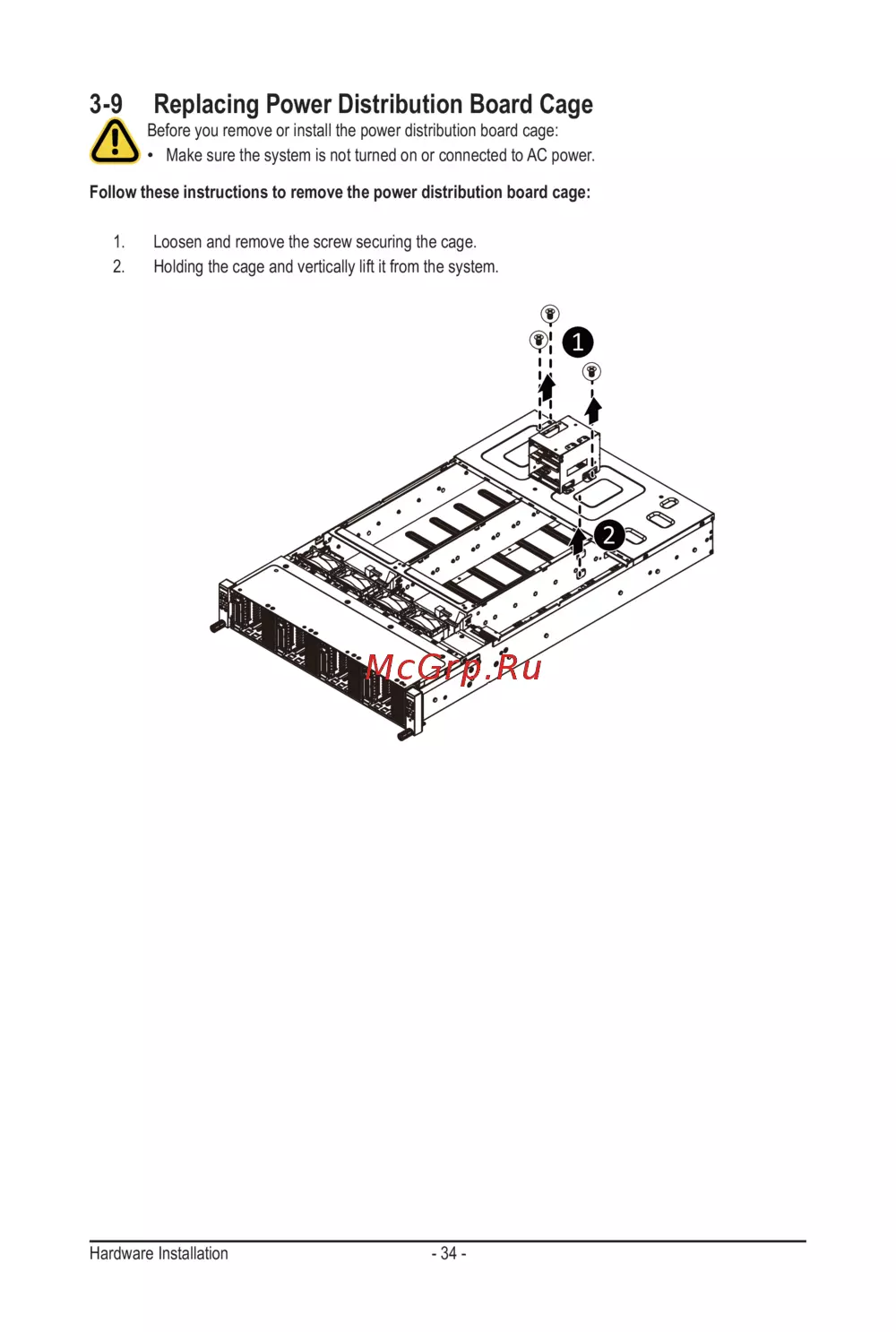 3-9 Replacing Power Distribution Board Cage

Before you remove or install the power distribution board cage:

• Make sure the system is not turned on or connected to AC power.

Follow these instructions to remove the power distribution board cage:

1. Loosen and remove the screw securing the cage.
2. Holding the cage and vertically lift it from the system.

1

2

McGrp.Ru

Hardware Installation - 34 -