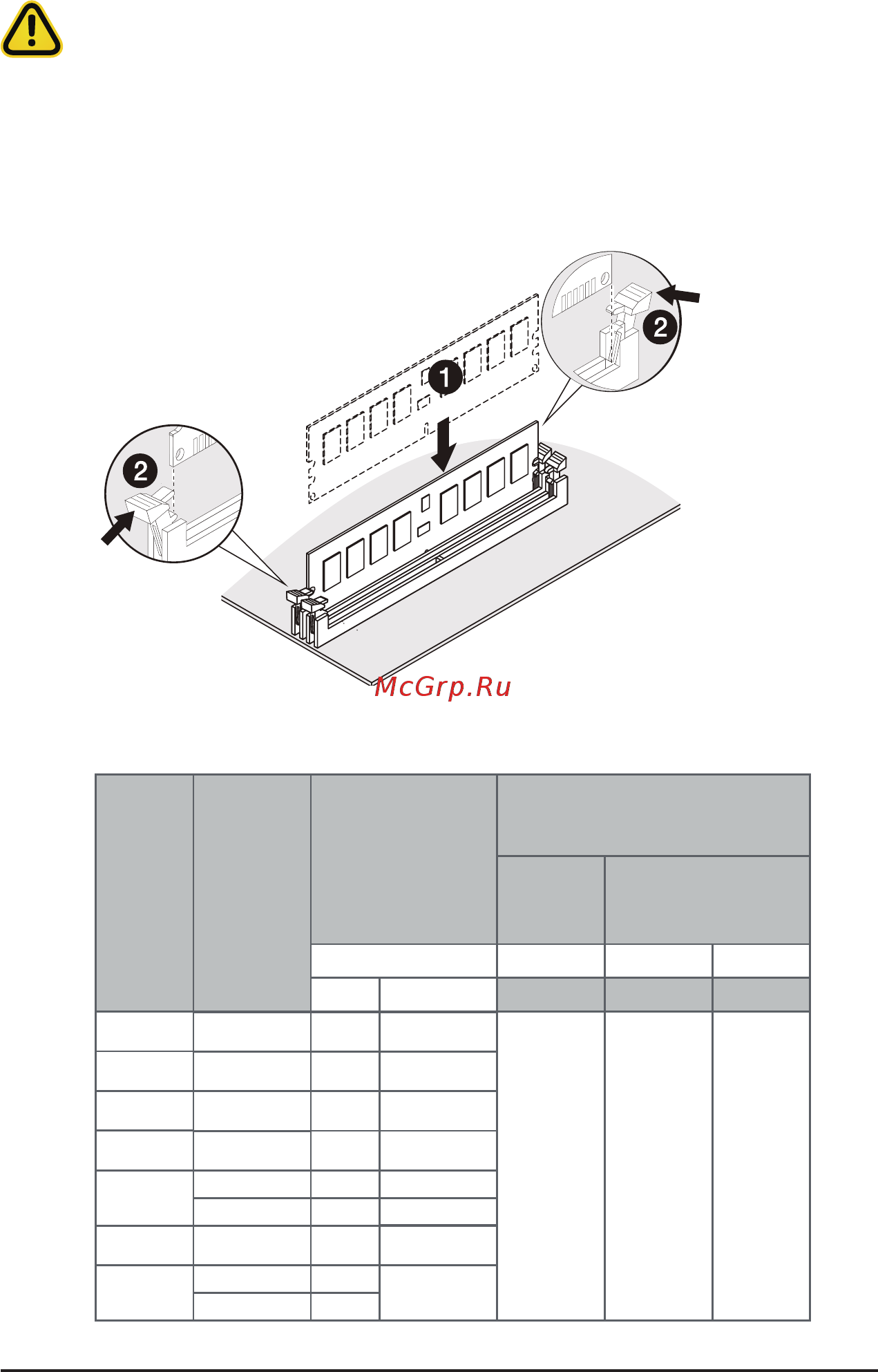 2

1

2

McGrp.Ru