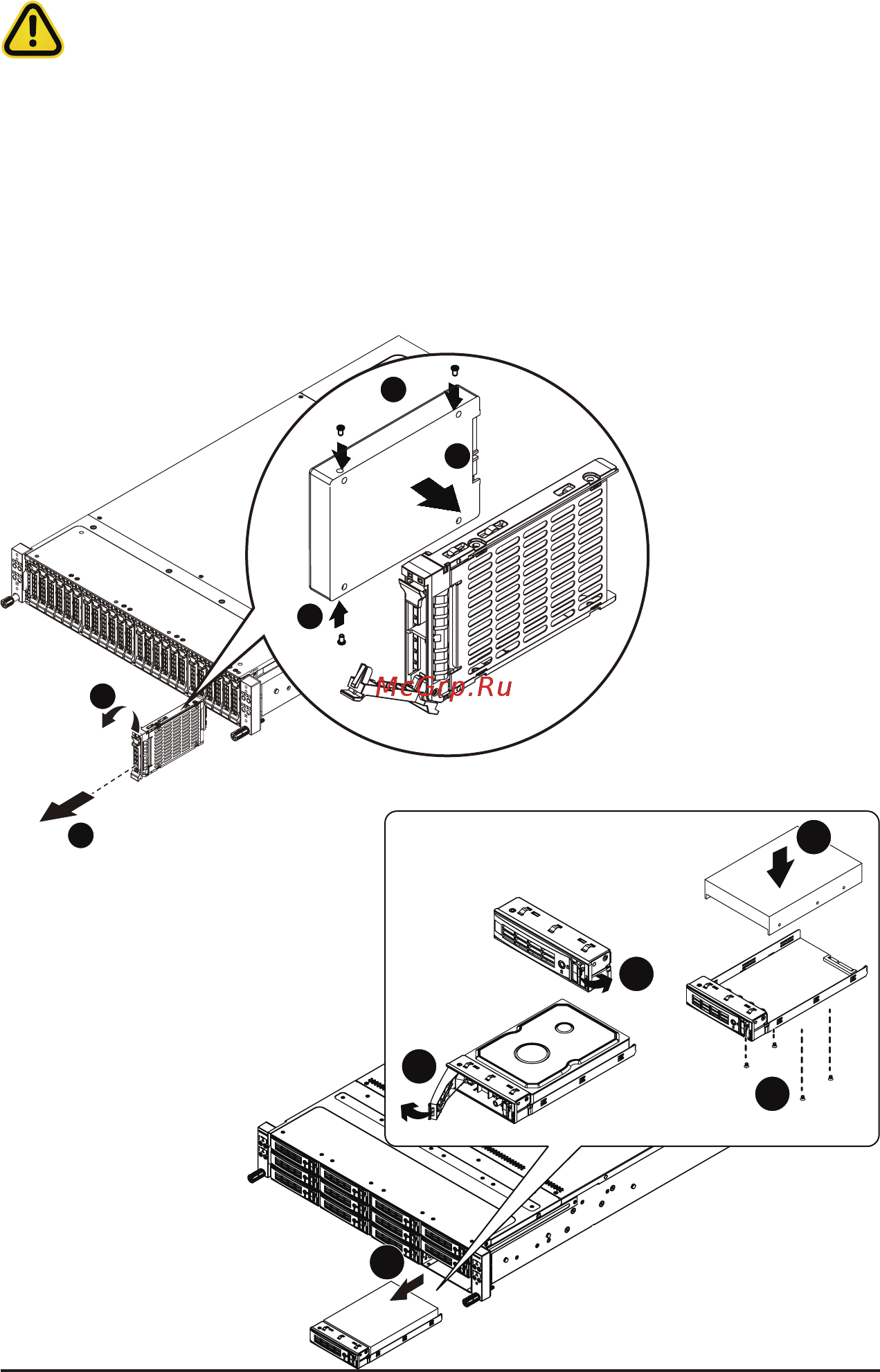 McGrp.Ru