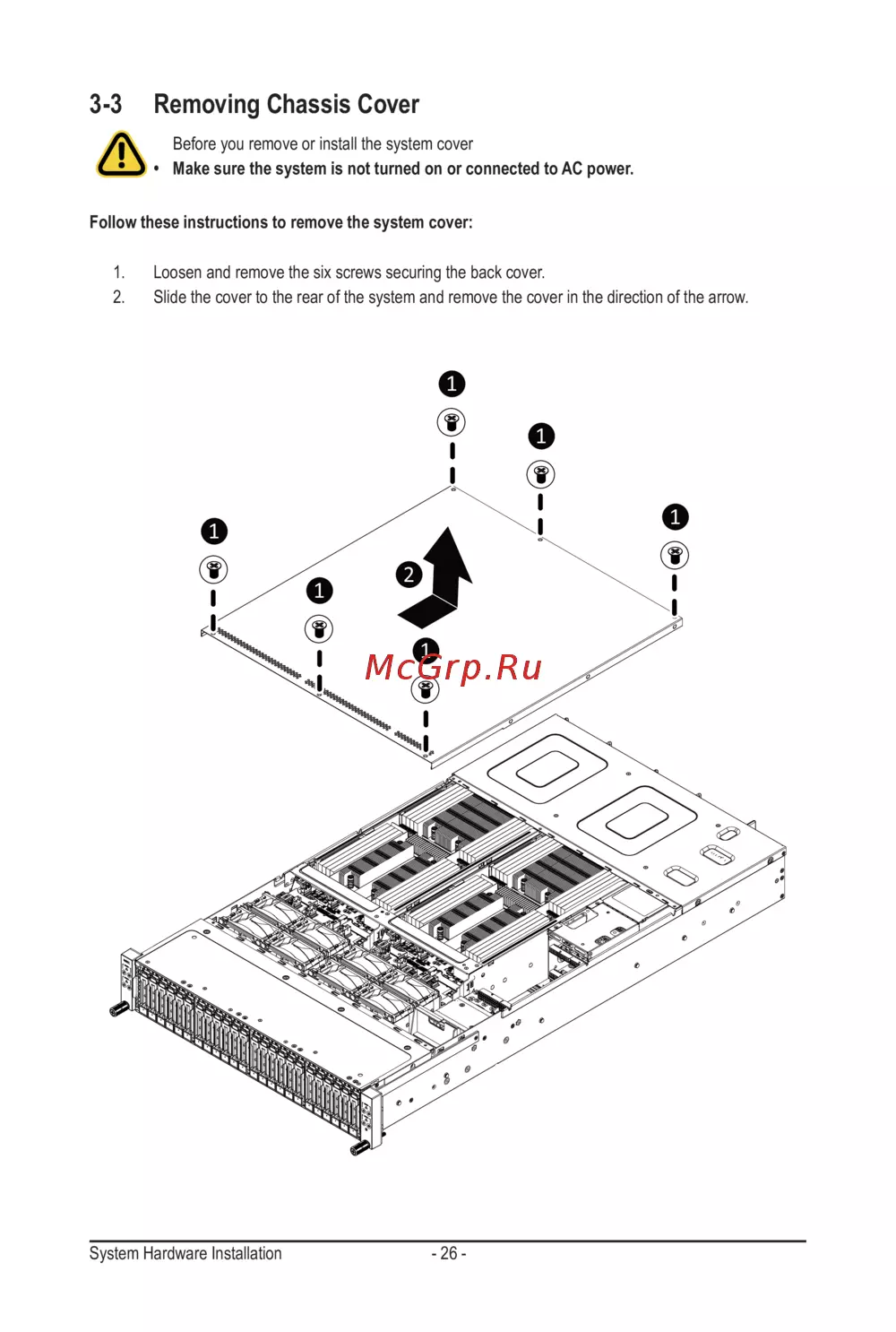 3-3 Removing Chassis Cover

Before you remove or install the system cover
• Make sure the system is not turned on or connected to AC power.

Follow these instructions to remove the system cover:

1. Loosen and remove the six screws securing the back cover.
2. Slide the cover to the rear of the system and remove the cover in the direction of the arrow.

1
1
1
1
1
2
1

McGrp.Ru

System Hardware Installation - 26 -