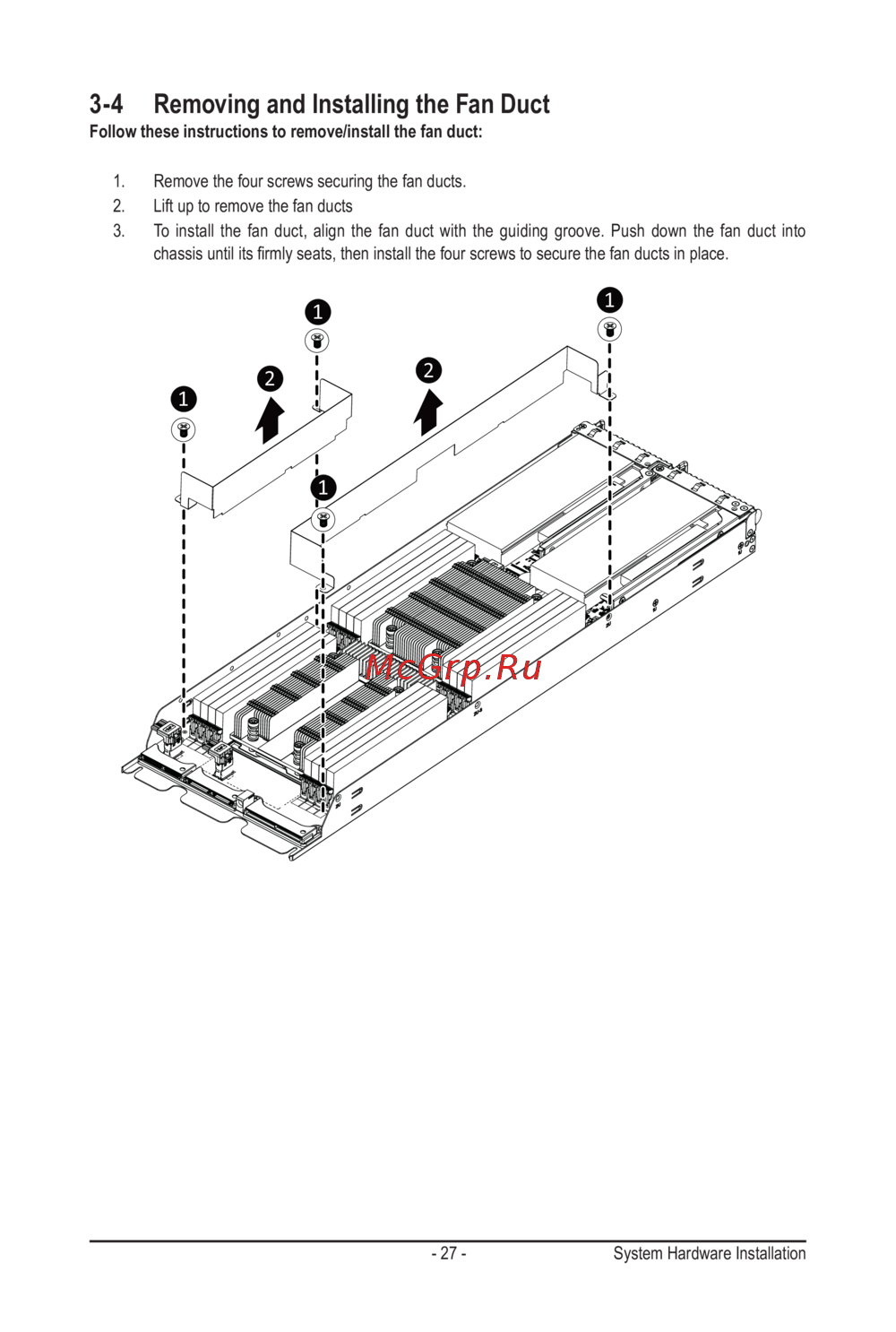 3-4 Removing and Installing the Fan Duct

Follow these instructions to remove/install the fan duct:

1. Remove the four screws securing the fan ducts.
2. Lift up to remove the fan ducts
3. To install the fan duct, align the fan duct with the guiding groove. Push down the fan duct into chassis until its firmly seats, then install the four screws to secure the fan ducts in place.

1
1
2
2
1
1

McGrp.Ru

- 27 -
System Hardware Installation