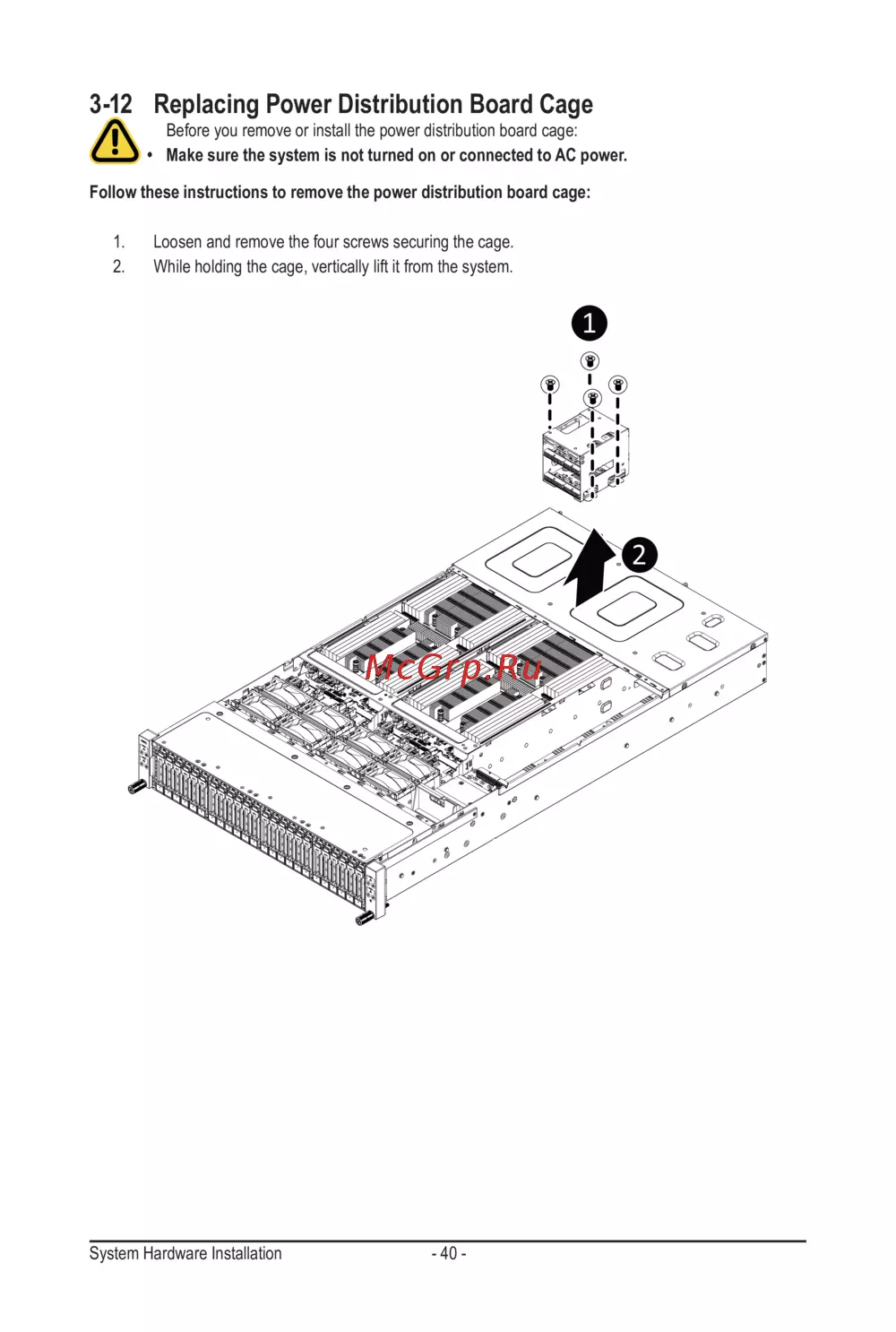 3-12 Replacing Power Distribution Board Cage

Before you remove or install the power distribution board cage:

• Make sure the system is not turned on or connected to AC power.

Follow these instructions to remove the power distribution board cage:

1. Loosen and remove the four screws securing the cage.
2. While holding the cage, vertically lift it from the system.

1

2

McGrp.Ru

System Hardware Installation - 40 -