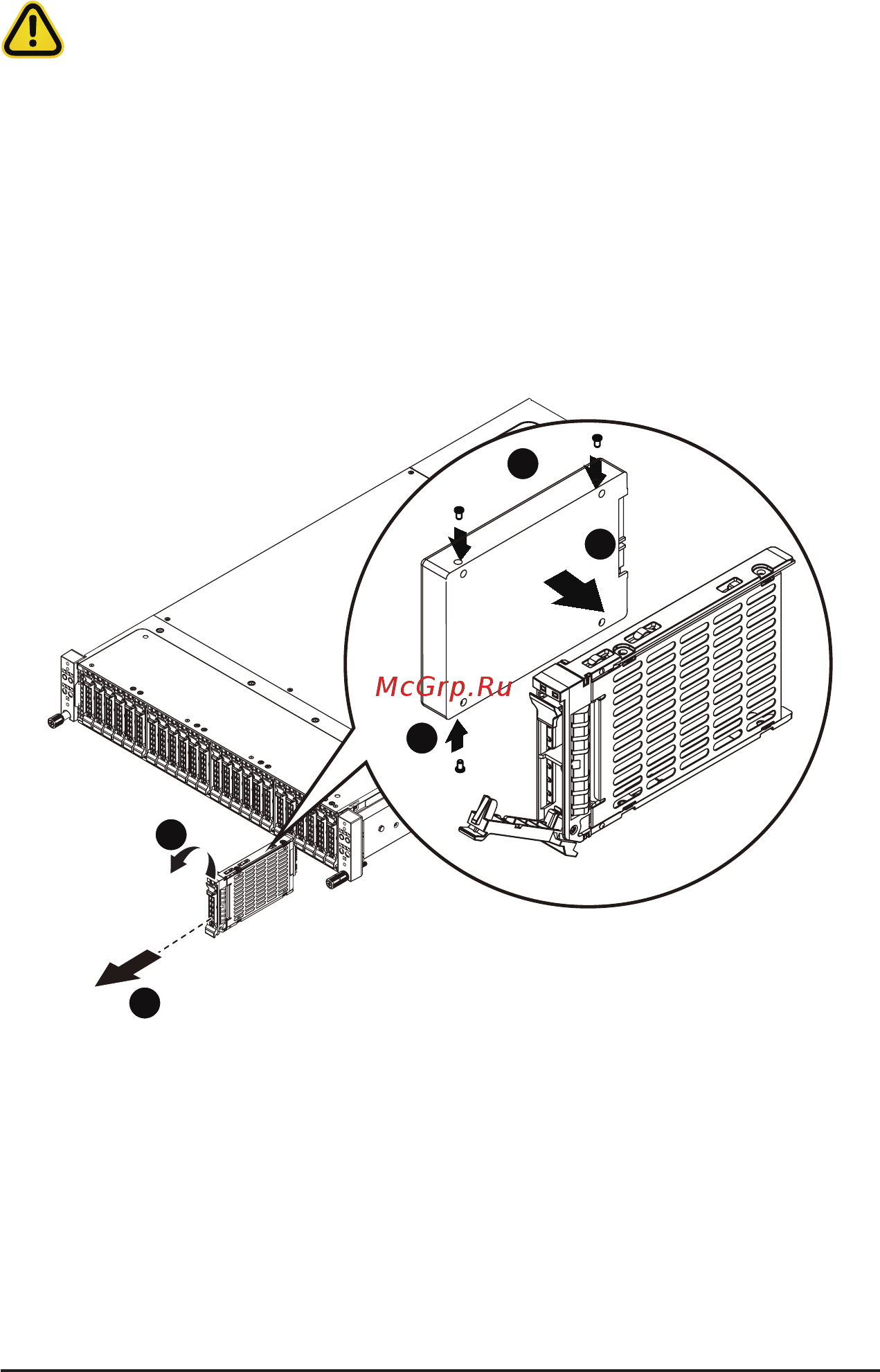 McGrp.Ru