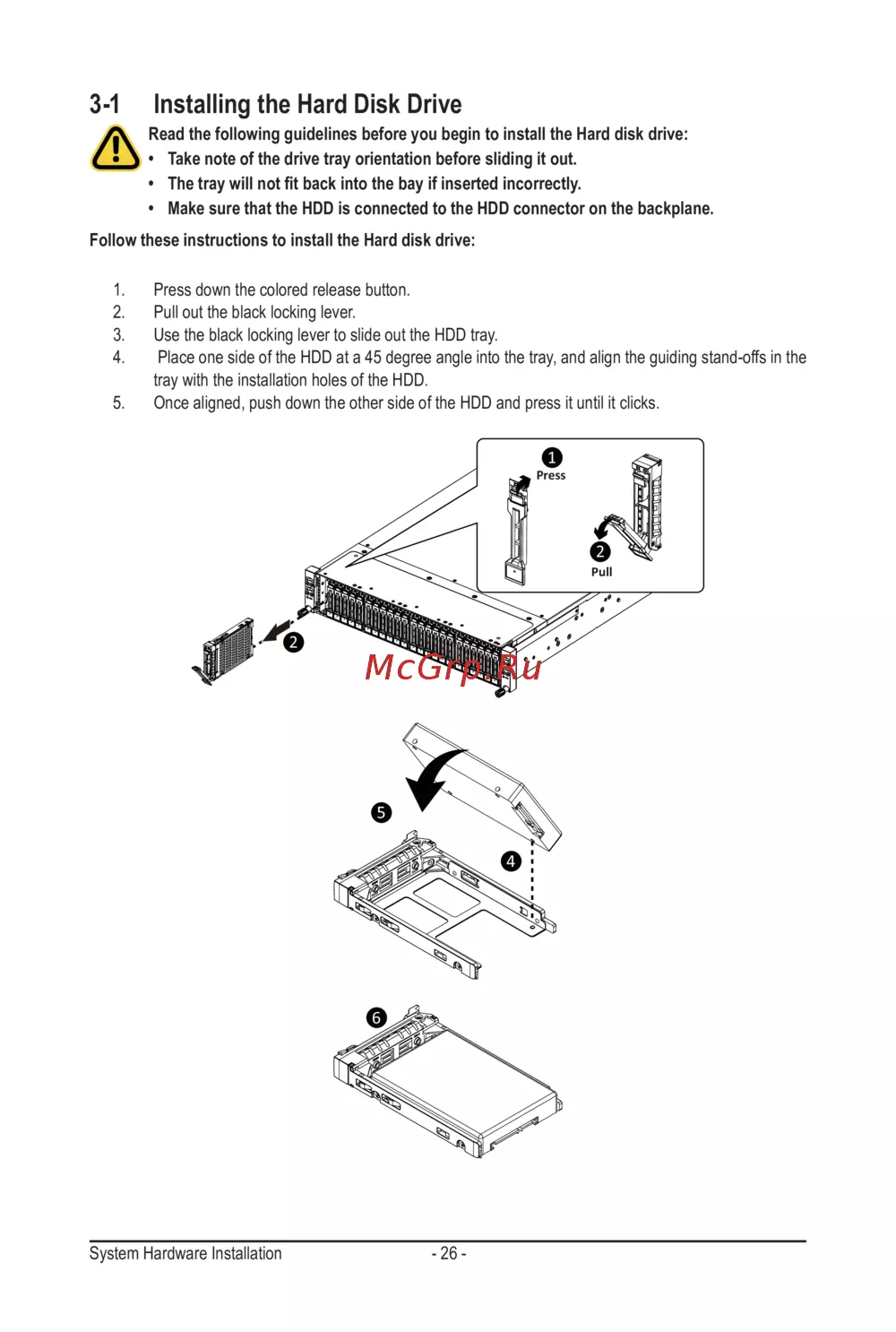 3-1 Installing the Hard Disk Drive

Read the following guidelines before you begin to install the Hard disk drive:
• Take note of the drive tray orientation before sliding it out.
• The tray will not fit back into the bay if inserted incorrectly.
• Make sure that the HDD is connected to the HDD connector on the backplane.

Follow these instructions to install the Hard disk drive:

1. Press down the colored release button.
2. Pull out the black locking lever.
3. Use the black locking lever to slide out the HDD tray.
4. Place one side of the HDD at a 45 degree angle into the tray, and align the guiding stand-offs in the tray with the installation holes of the HDD.
5. Once aligned, push down the other side of the HDD and press it until it clicks.

1 Press
2 Pull
2
McGrp.Ru
5
4
6

System Hardware Installation - 26 -