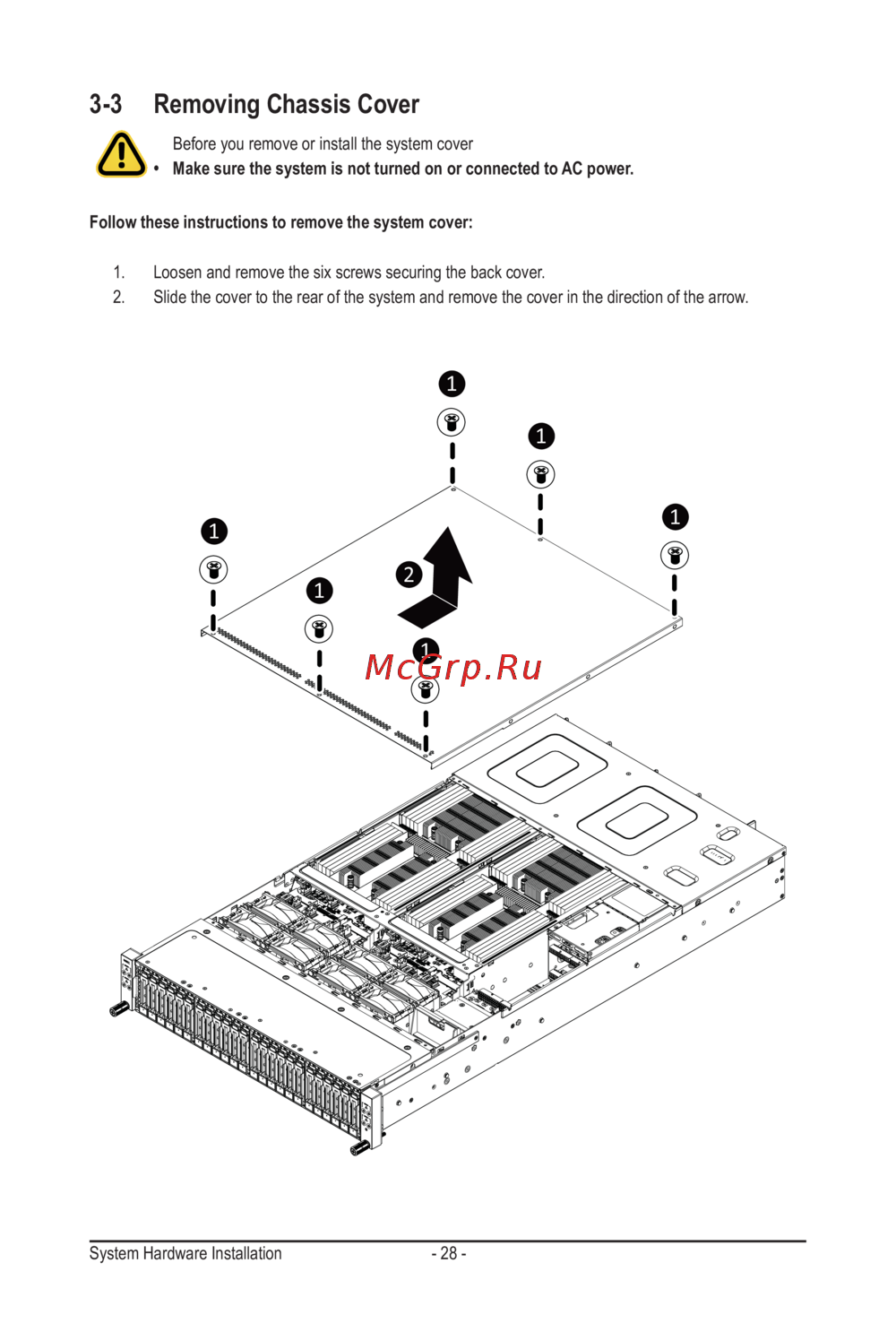 3-3 Removing Chassis Cover

Before you remove or install the system cover
• Make sure the system is not turned on or connected to AC power.

Follow these instructions to remove the system cover:

1. Loosen and remove the six screws securing the back cover.
2. Slide the cover to the rear of the system and remove the cover in the direction of the arrow.

1
1
1
1
2
1
1

McGrp.Ru

System Hardware Installation - 28 -