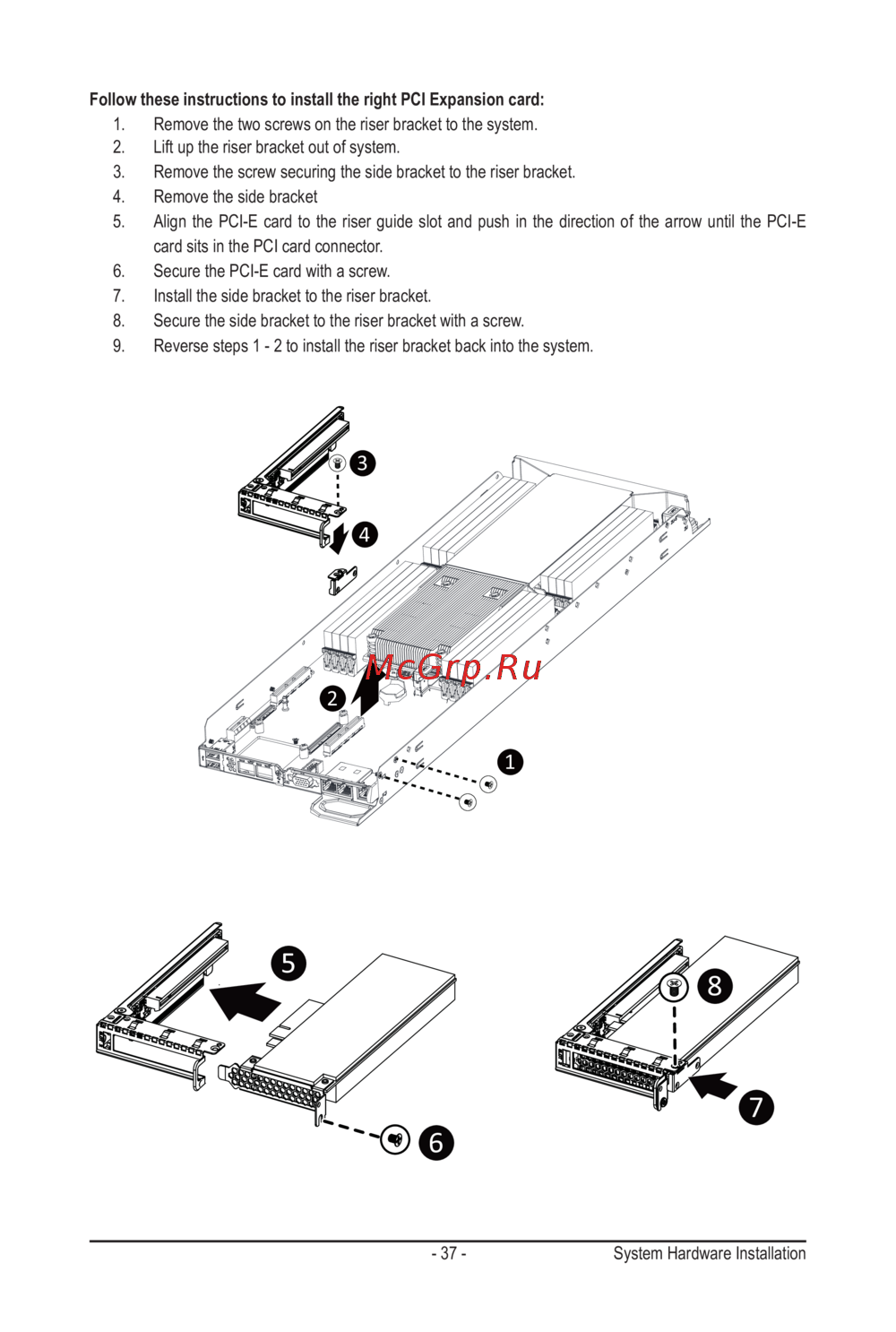 Follow these instructions to install the right PCI Expansion card:
1. Remove the two screws on the riser bracket to the system.
2. Lift up the riser bracket out of system.
3. Remove the screw securing the side bracket to the riser bracket.
4. Remove the side bracket
5. Align the PCI-E card to the riser guide slot and push in the direction of the arrow until the PCI-E card sits in the PCI card connector.
6. Secure the PCI-E card with a screw.
7. Install the side bracket to the riser bracket.
8. Secure the side bracket to the riser bracket with a screw.
9. Reverse steps 1 - 2 to install the riser bracket back into the system.

3
4
McGrp.Ru
2
1

5
6
8
7

- 37 -
System Hardware Installation