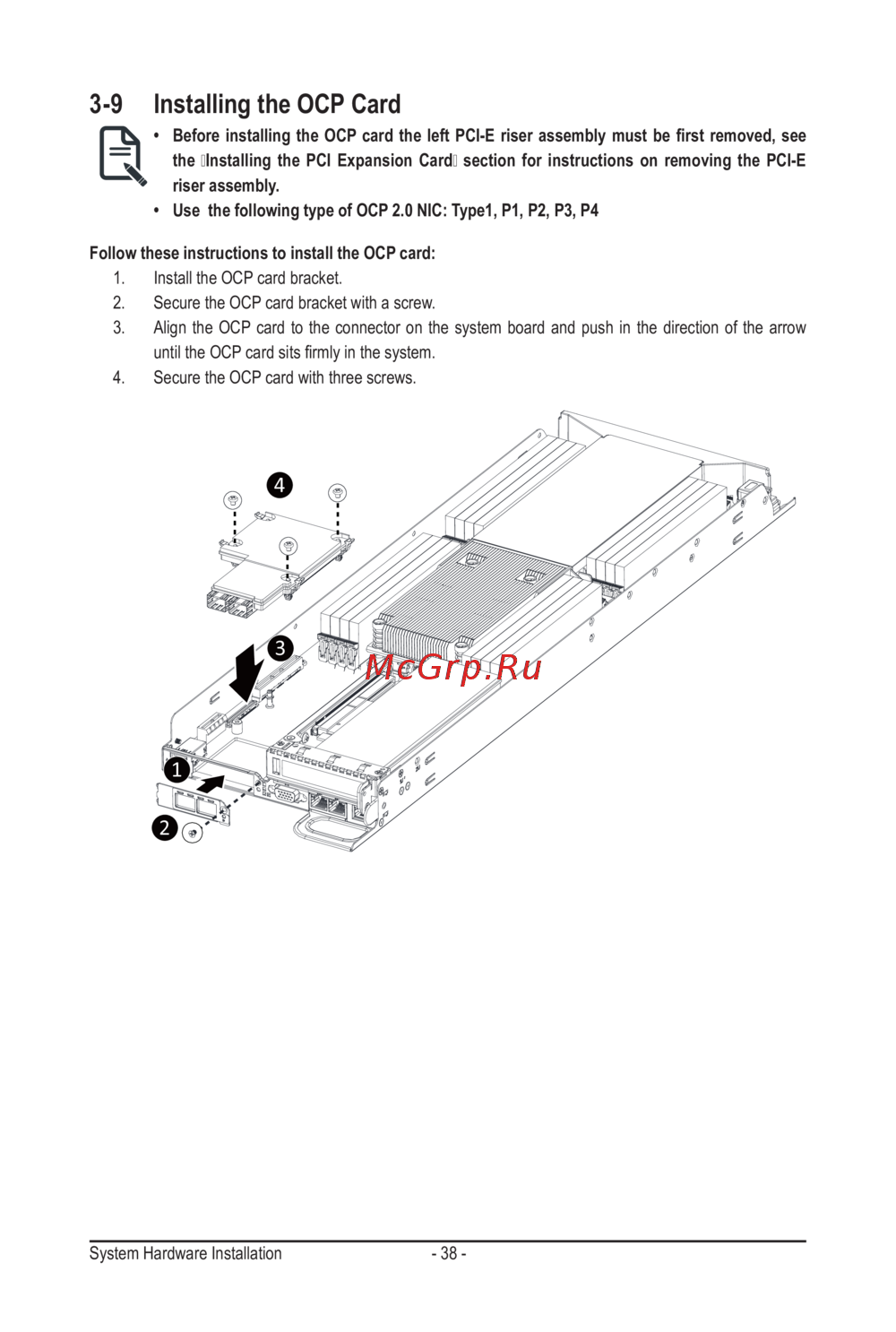 3-9 Installing the OCP Card

• Before installing the OCP card the left PCI-E riser assembly must be first removed, see the Installing the PCI Expansion Card section for instructions on removing the PCI-E riser assembly.

• Use the following type of OCP 2.0 NIC: Type1, P1, P2, P3, P4

Follow these instructions to install the OCP card:

1. Install the OCP card bracket.
2. Secure the OCP card bracket with a screw.
3. Align the OCP card to the connector on the system board and push in the direction of the arrow until the OCP card sits firmly in the system.
4. Secure the OCP card with three screws.

4
3
McGrp.Ru
1
2

System Hardware Installation - 38 -