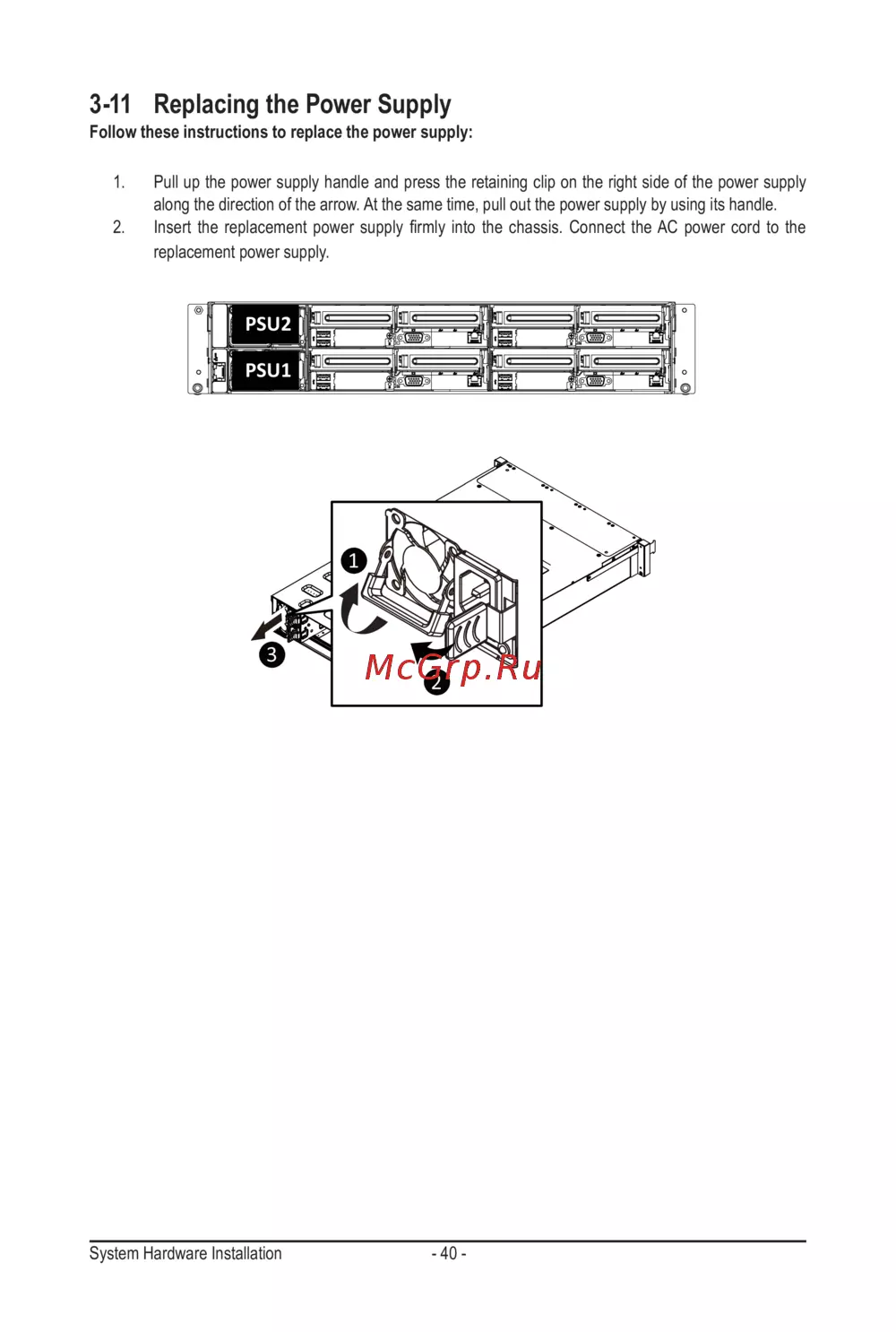 3-11 Replacing the Power Supply

Follow these instructions to replace the power supply:

1. Pull up the power supply handle and press the retaining clip on the right side of the power supply along the direction of the arrow. At the same time, pull out the power supply by using its handle.
2. Insert the replacement power supply firmly into the chassis. Connect the AC power cord to the replacement power supply.

PSU2
PSU1

1
2
3

McGrp.Ru

System Hardware Installation - 40 -