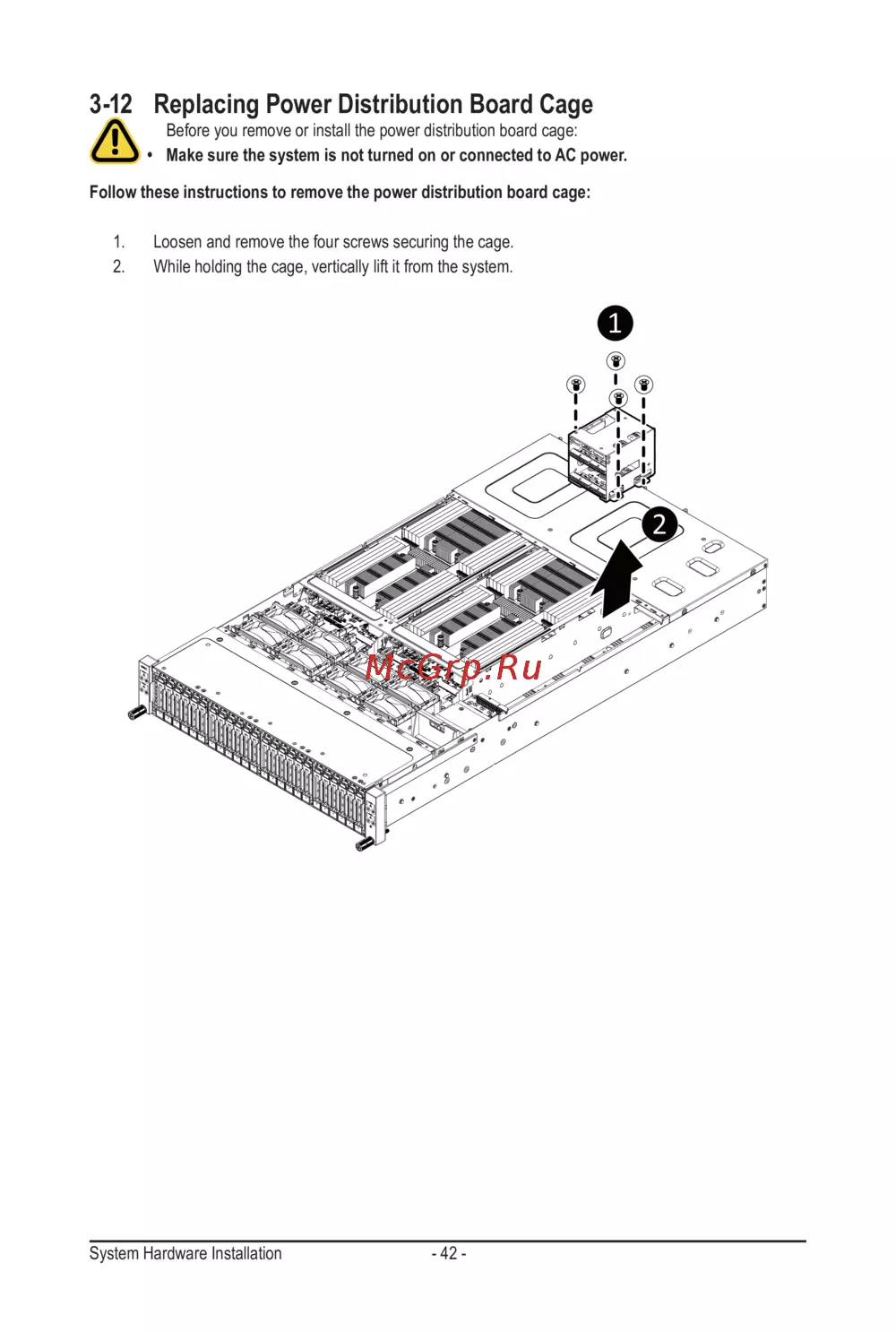 3-12 Replacing Power Distribution Board Cage

Before you remove or install the power distribution board cage:

• Make sure the system is not turned on or connected to AC power.

Follow these instructions to remove the power distribution board cage:

1. Loosen and remove the four screws securing the cage.
2. While holding the cage, vertically lift it from the system.

1

2

McGrp.Ru

System Hardware Installation - 42 -