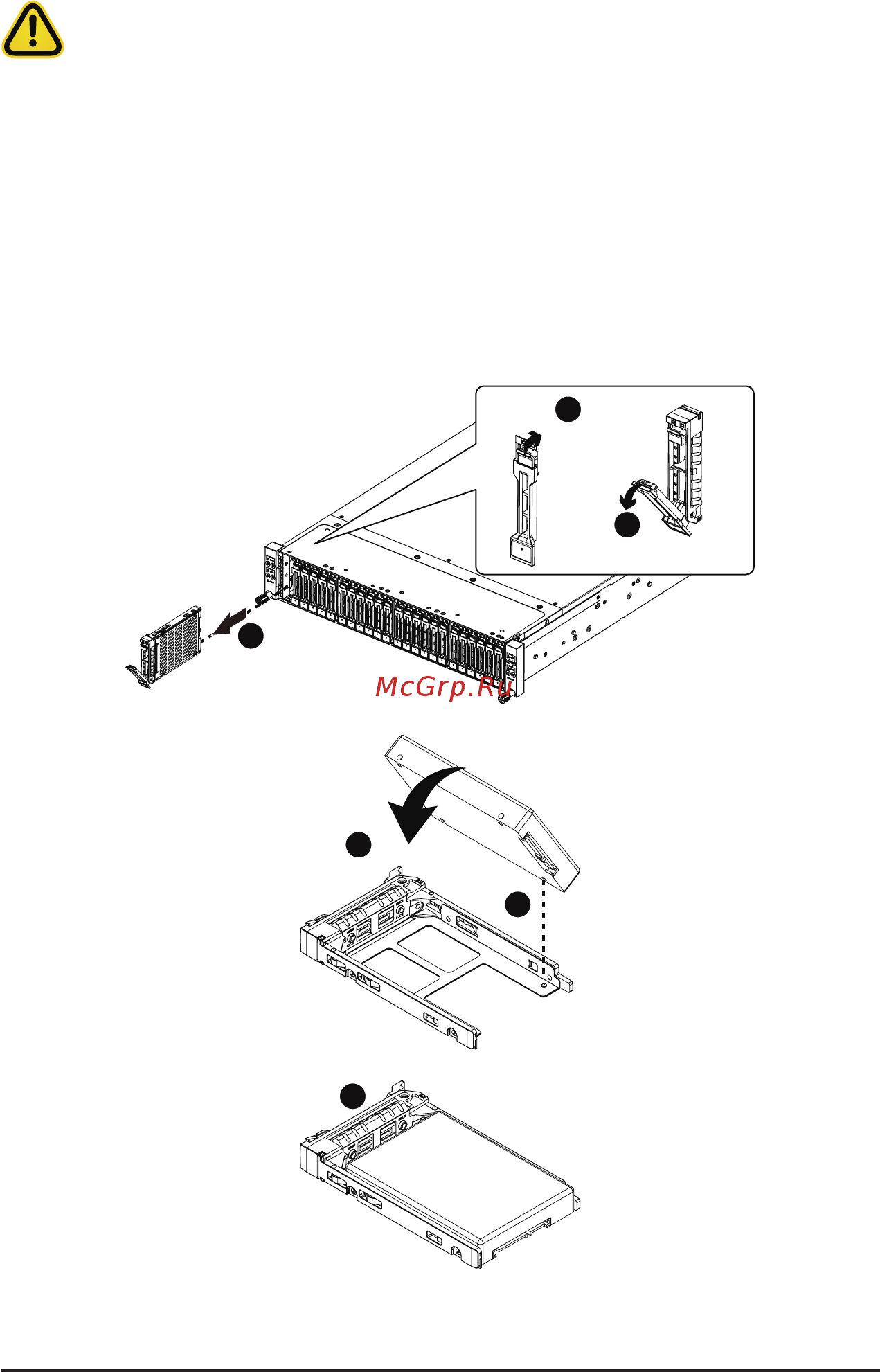 McGrp.Ru