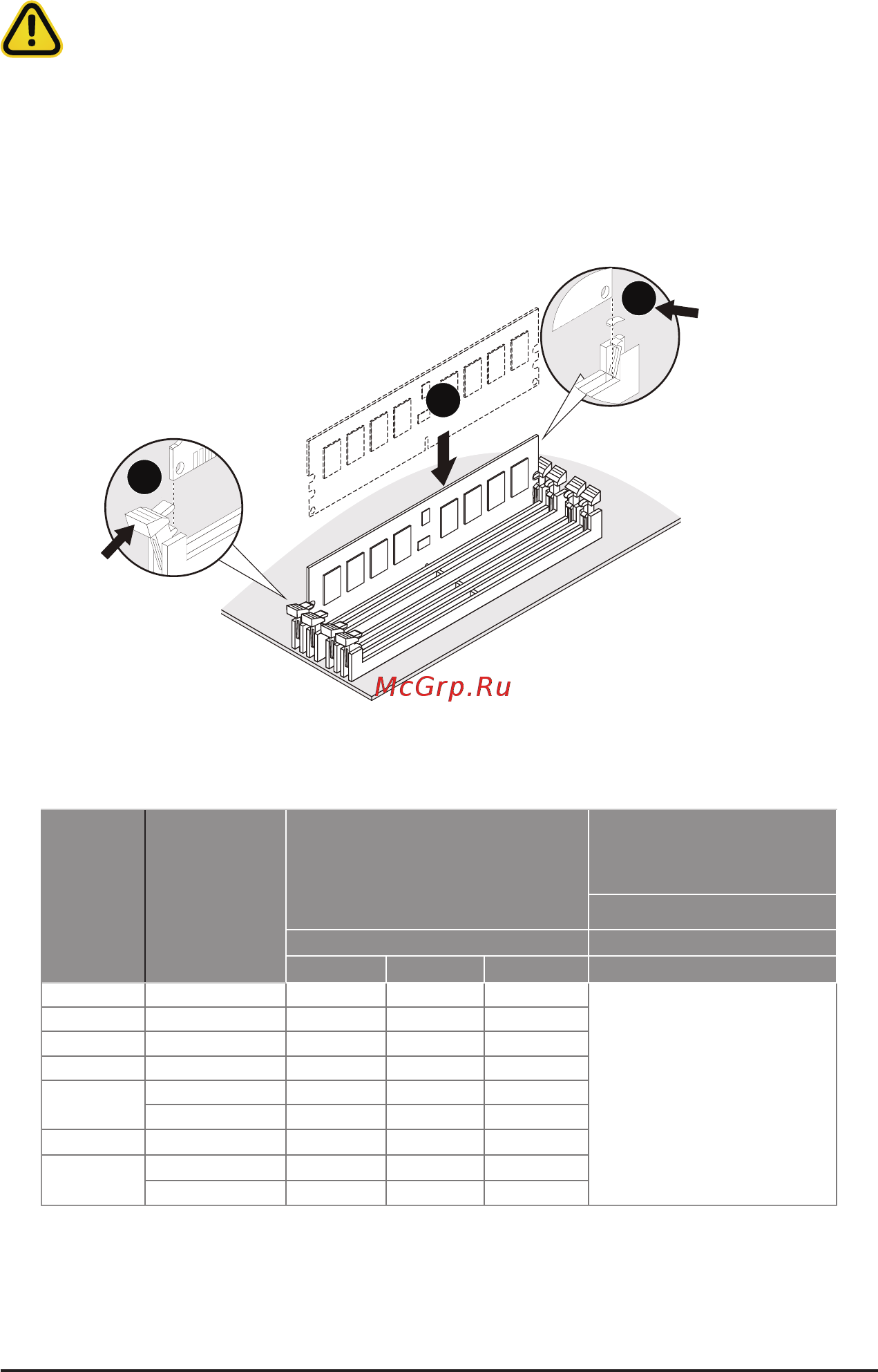 McGrp.Ru