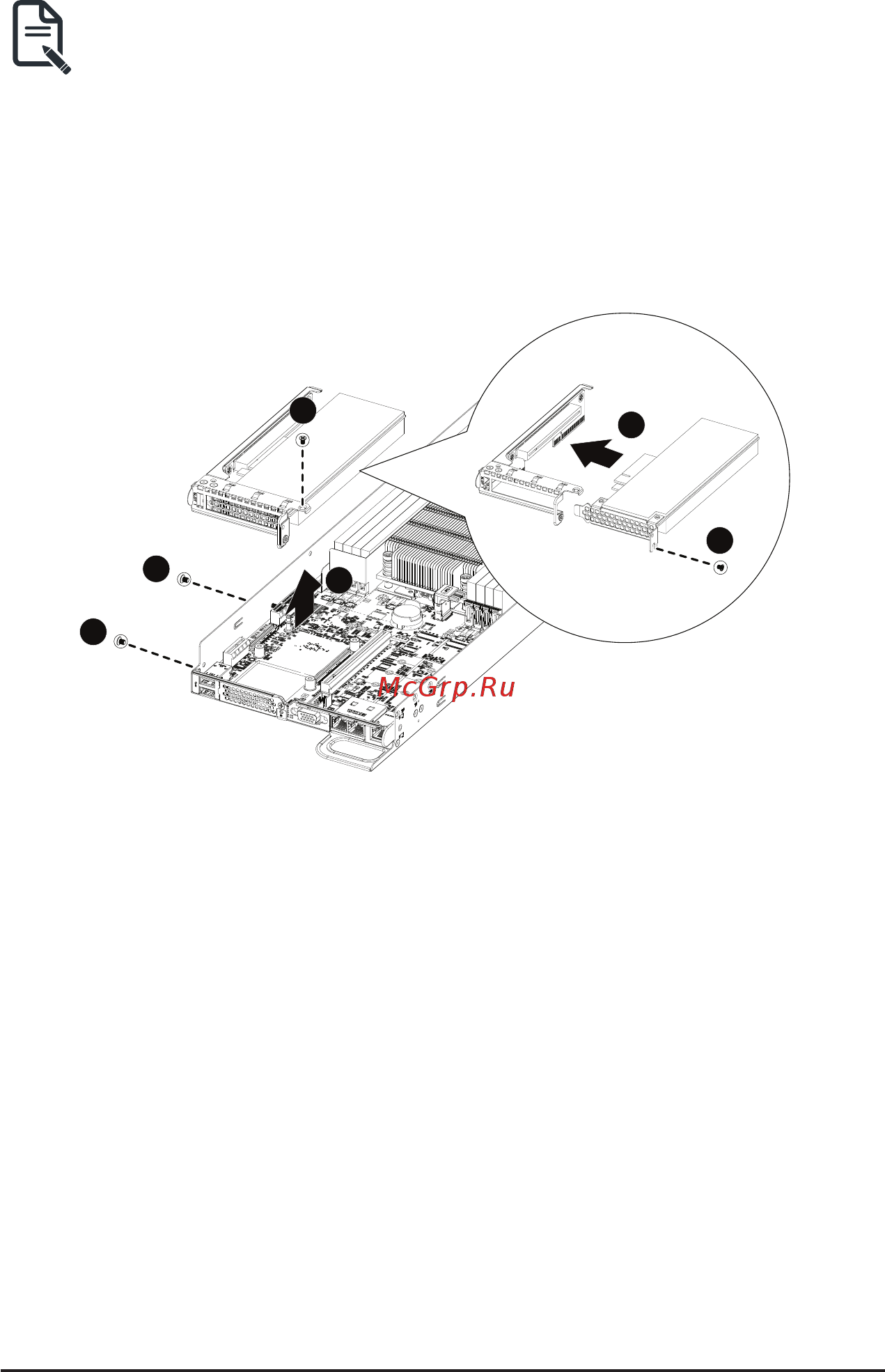 McGrp.Ru