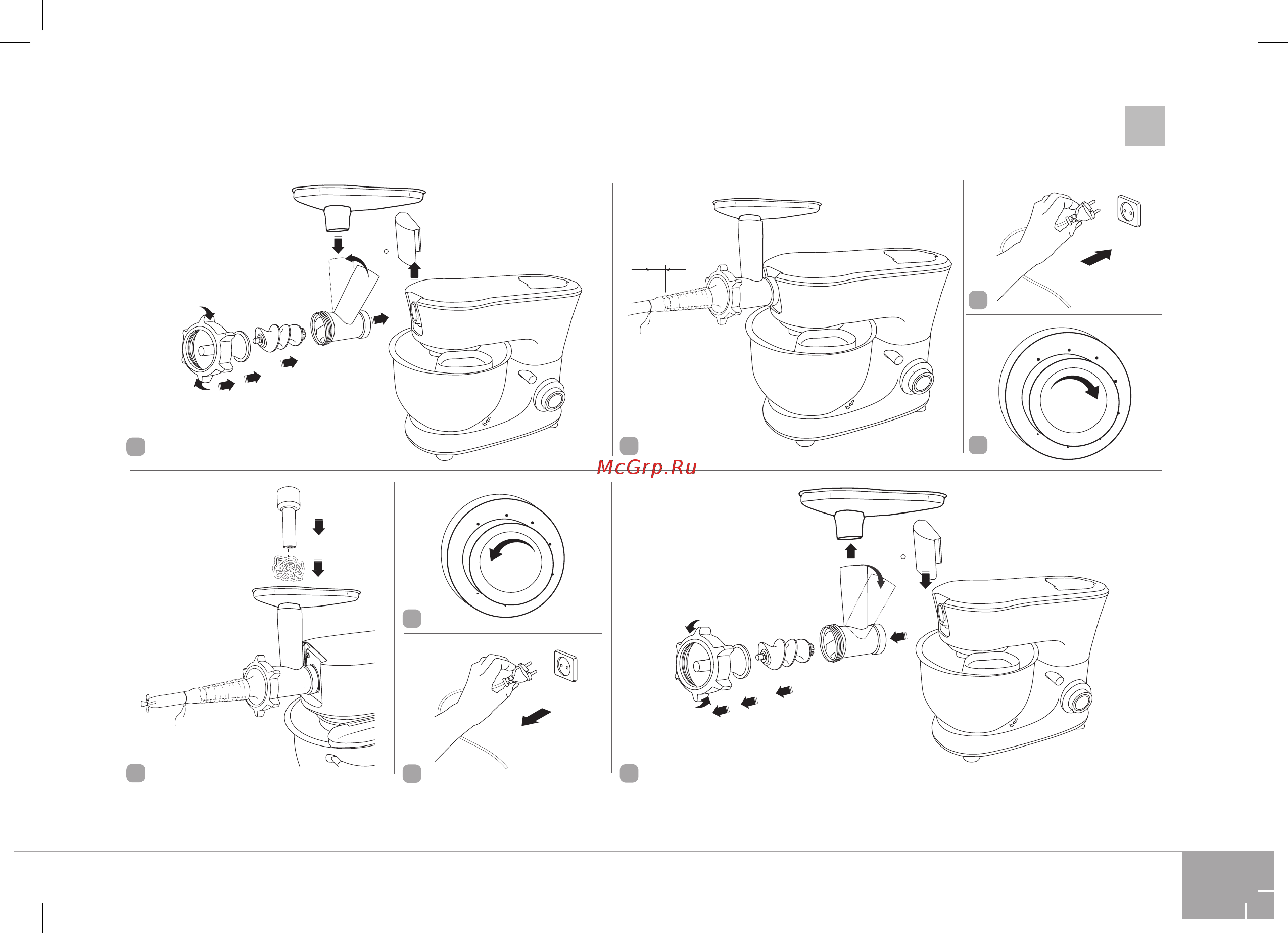 McGrp.Ru