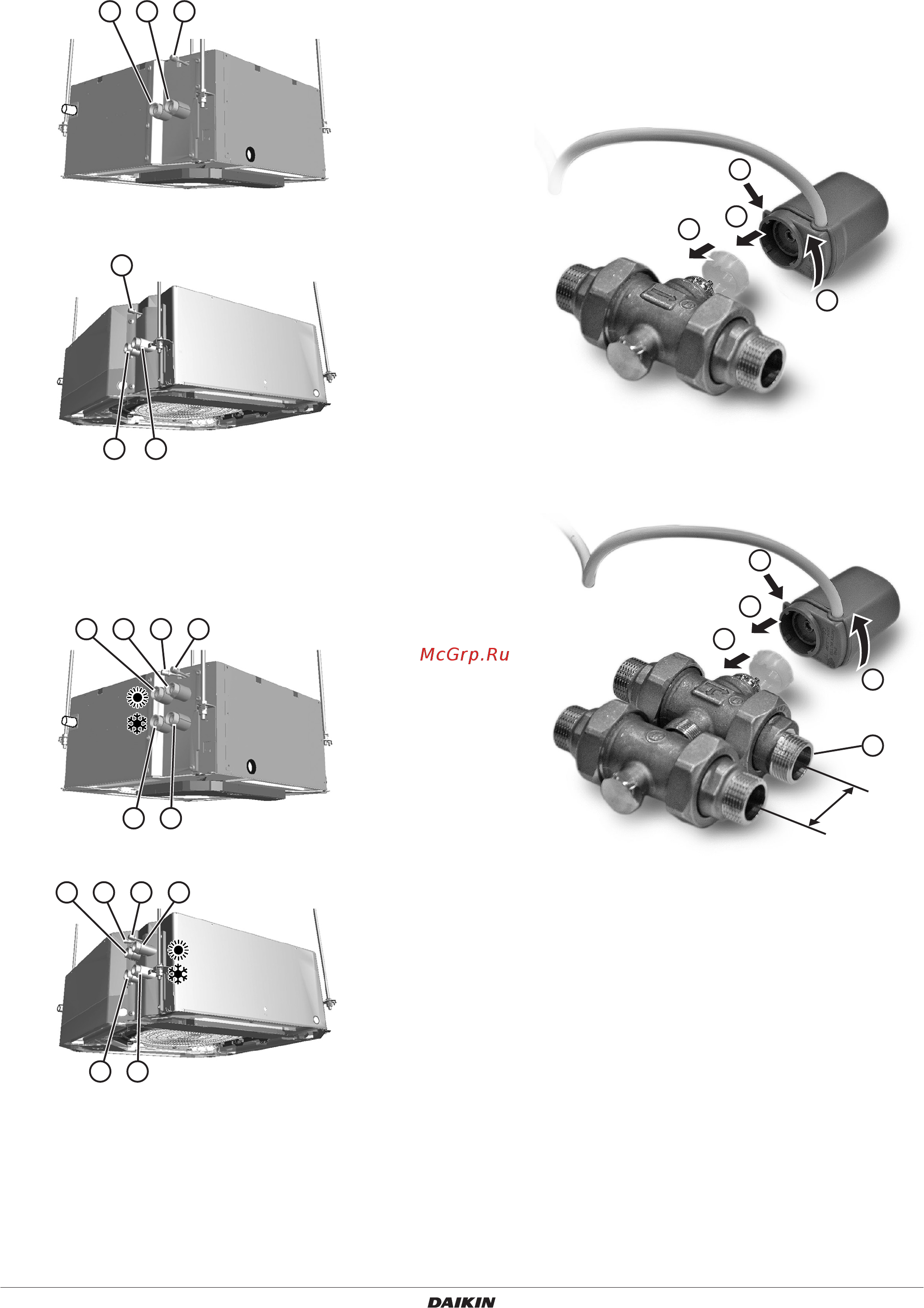 McGrp.Ru

DAIKIN