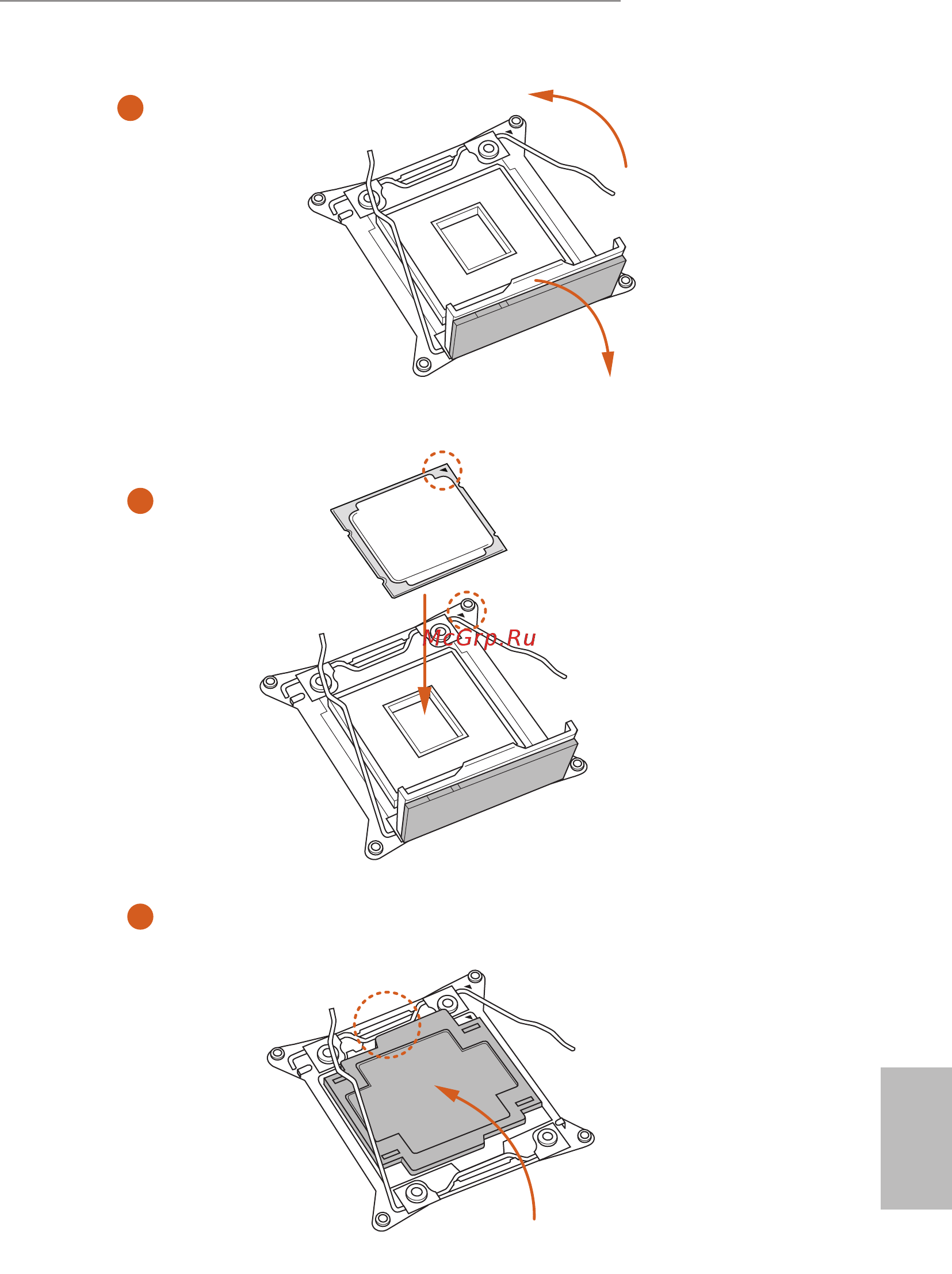 McGrp.Ru