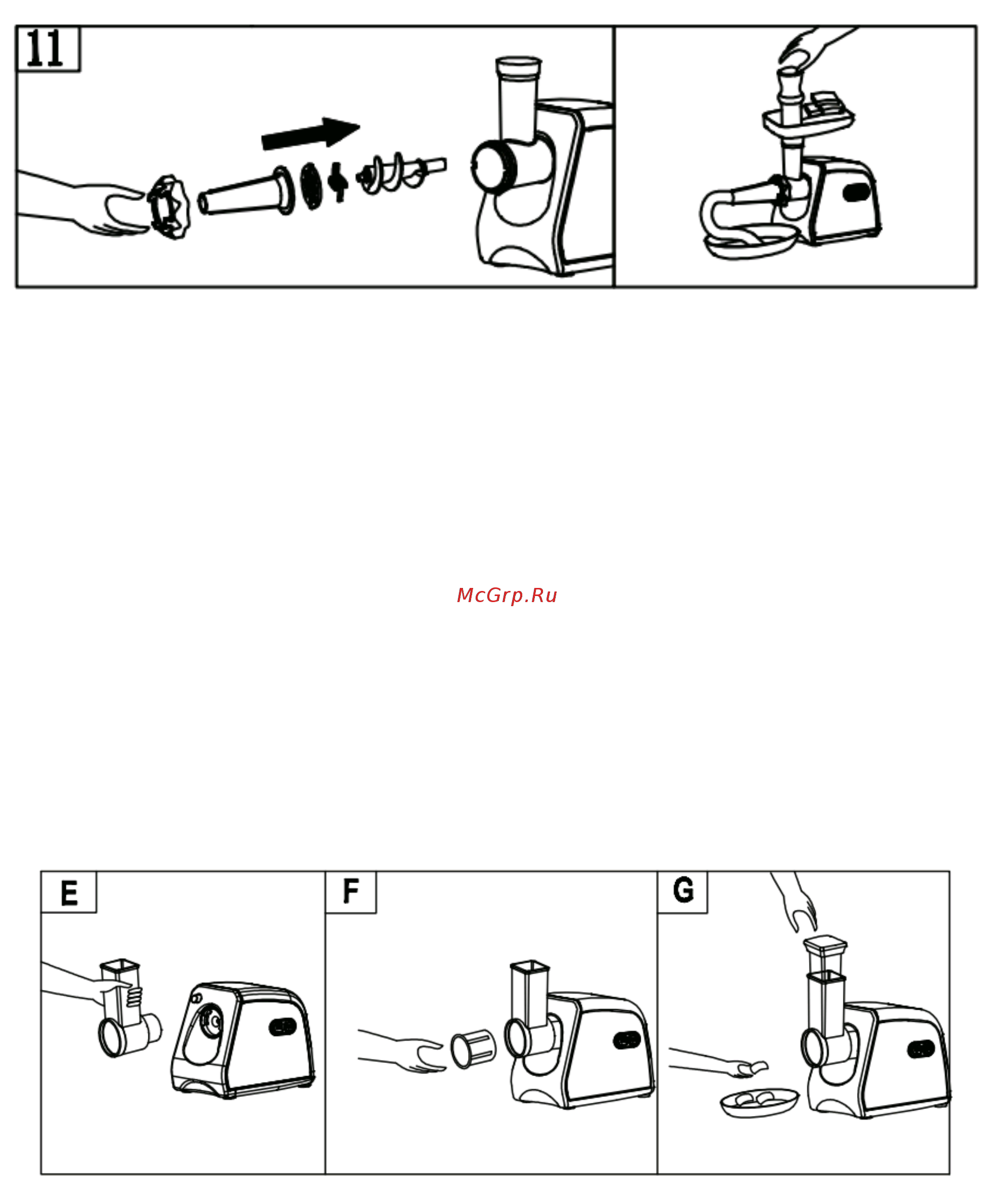 11

McGrp.Ru

E

F

G