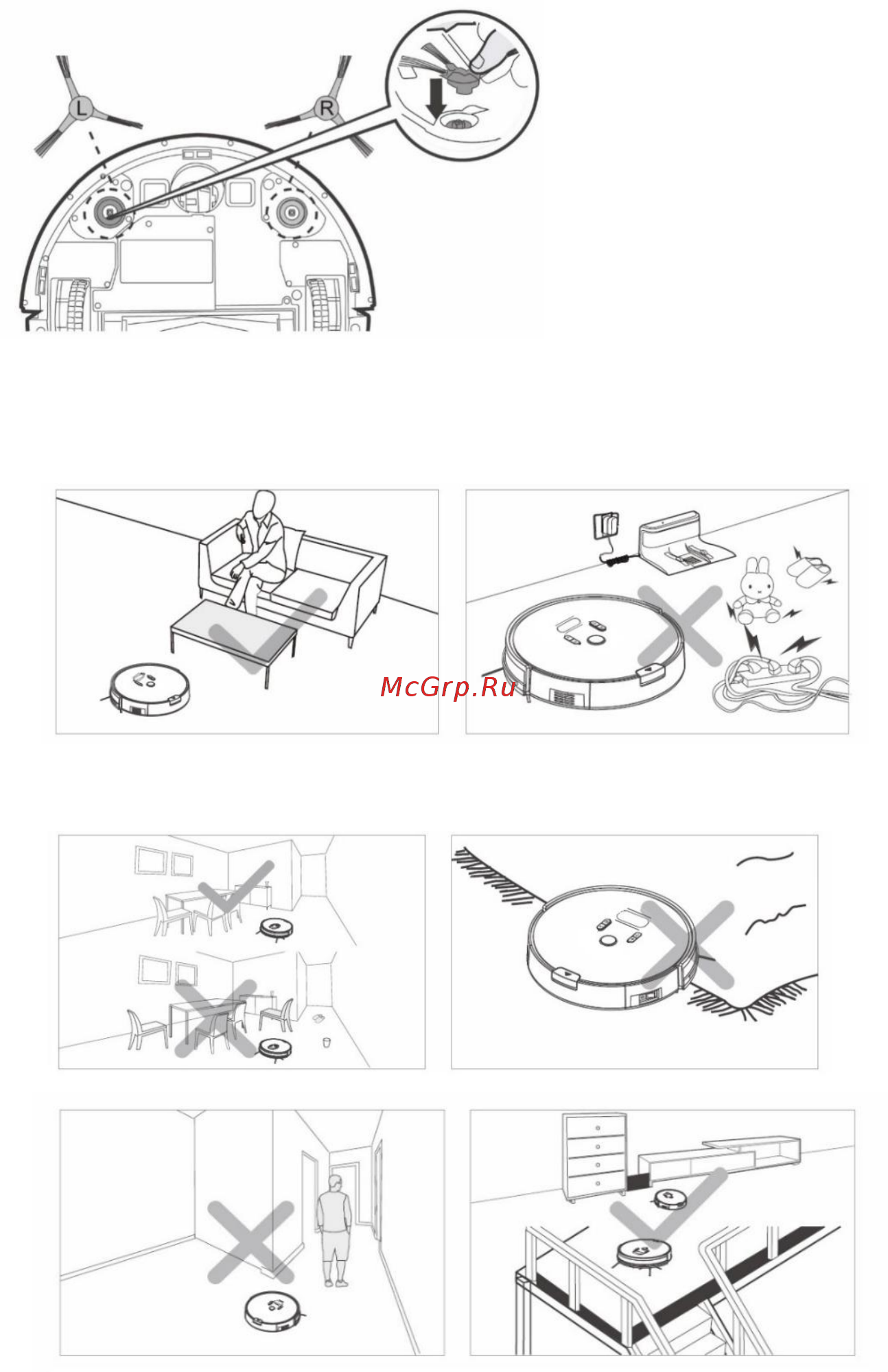 L

R

McGrp.Ru