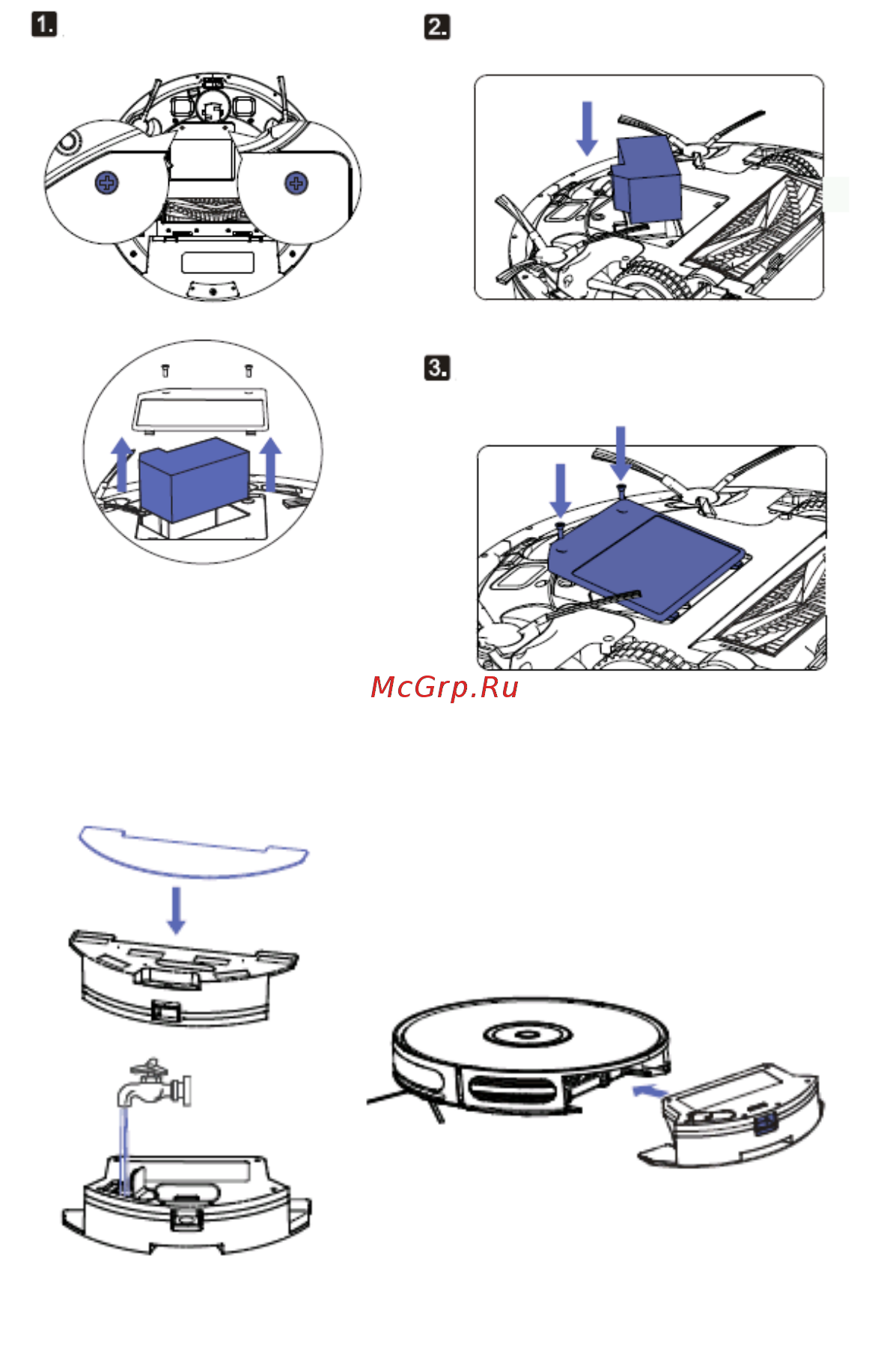 1.

2.

3.

McGrp.Ru