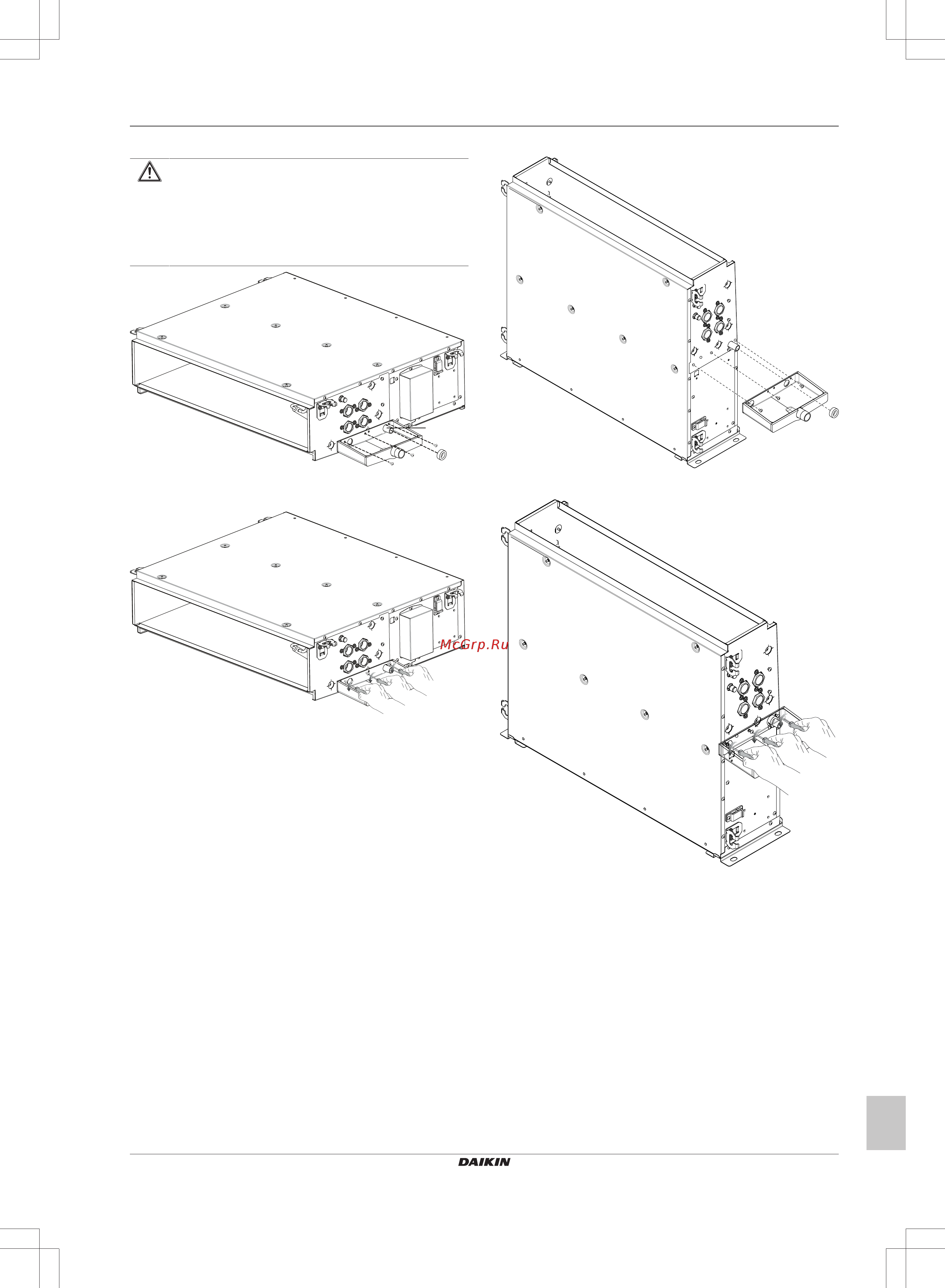 McGrp.Ru

DAIKIN