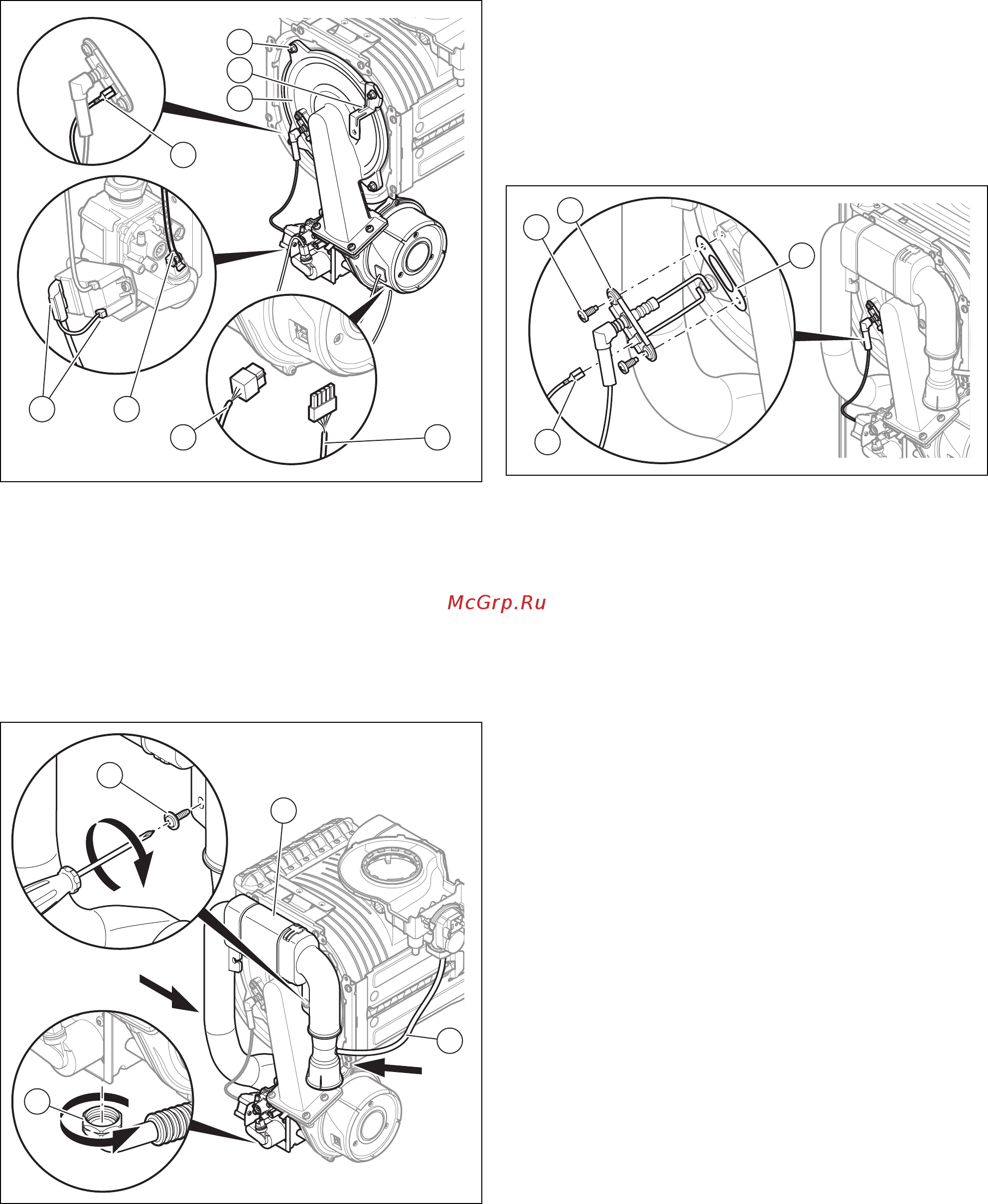 McGrp.Ru