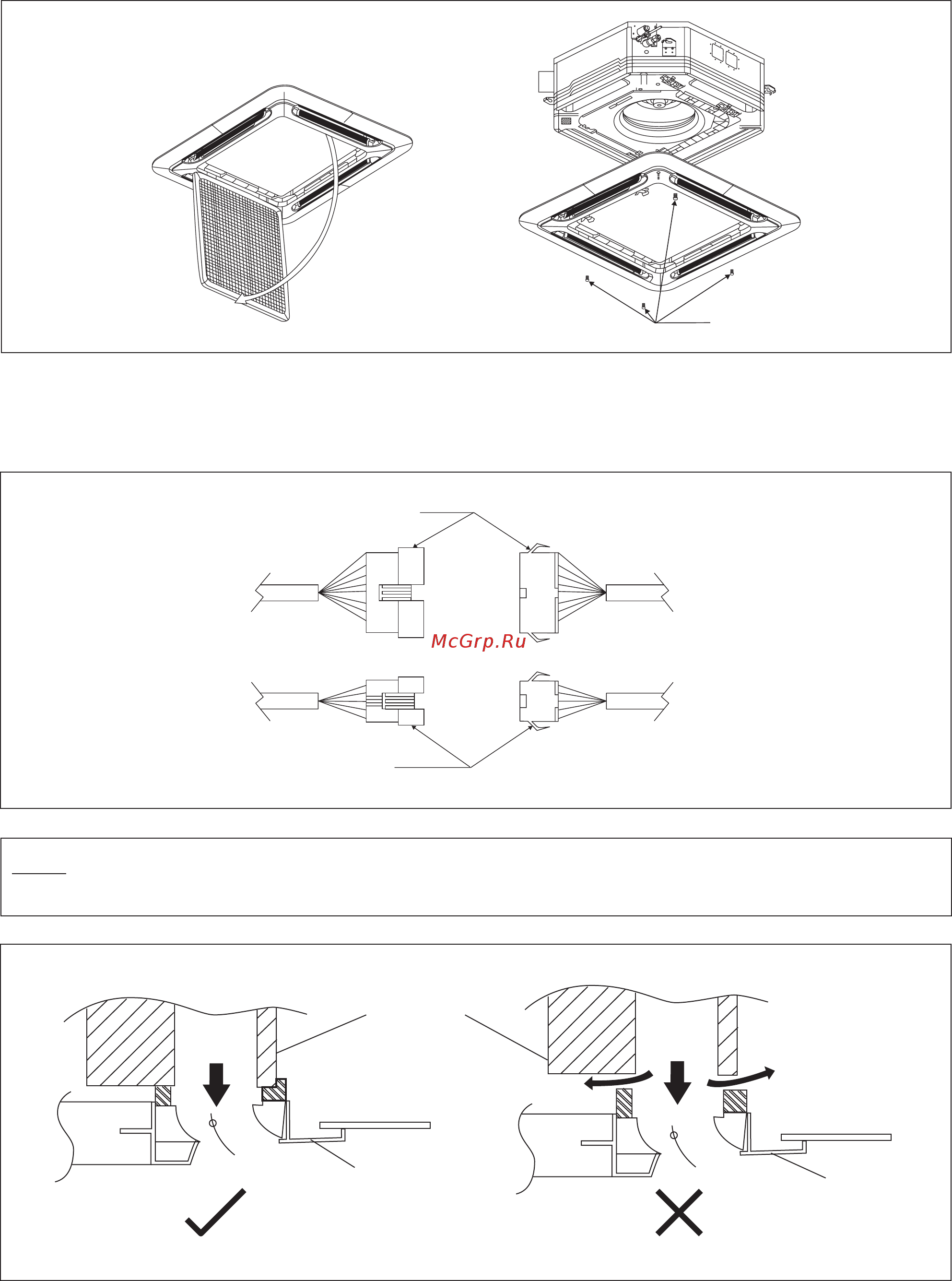 McGrp.Ru