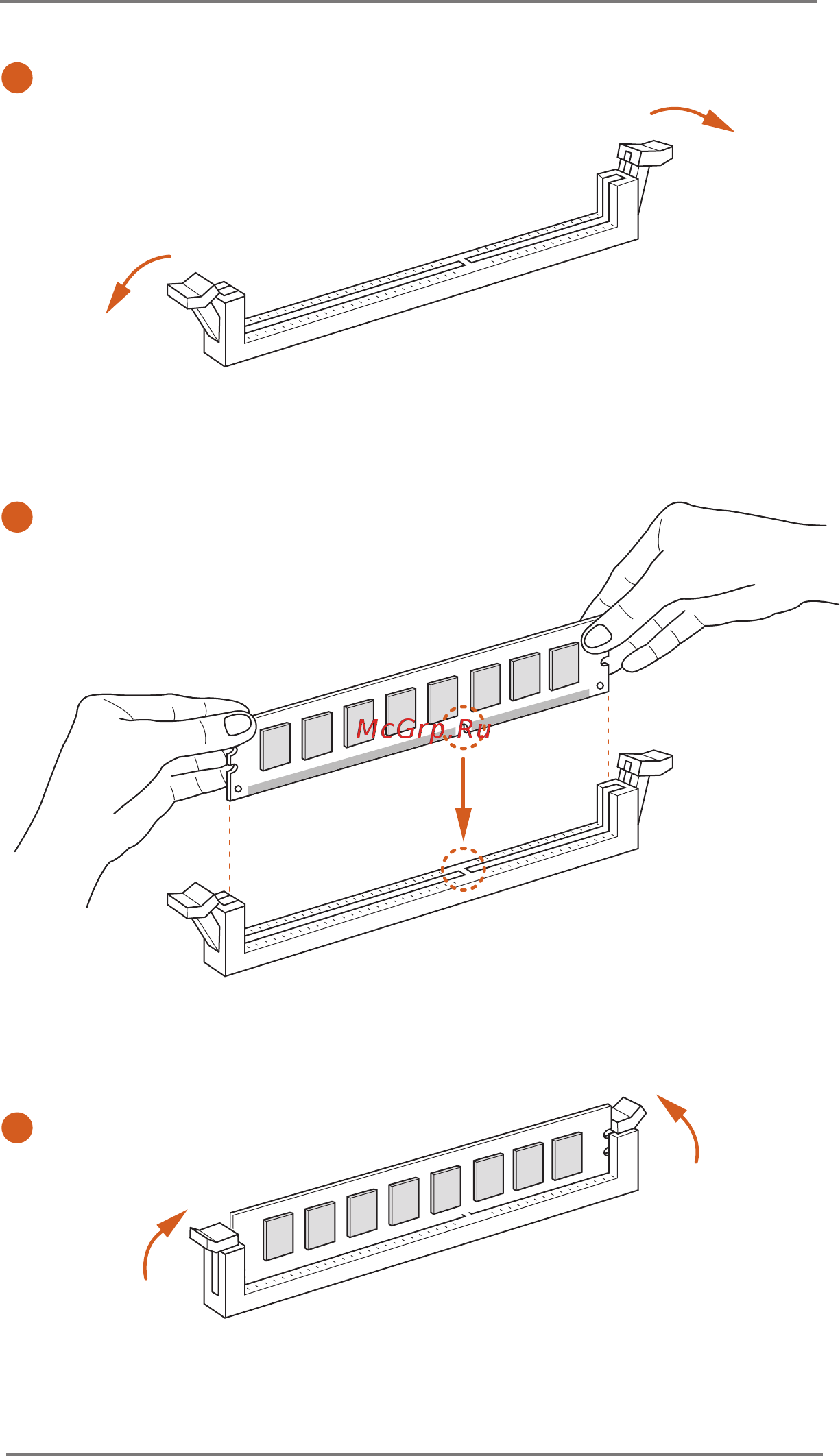 McGrp.Ru