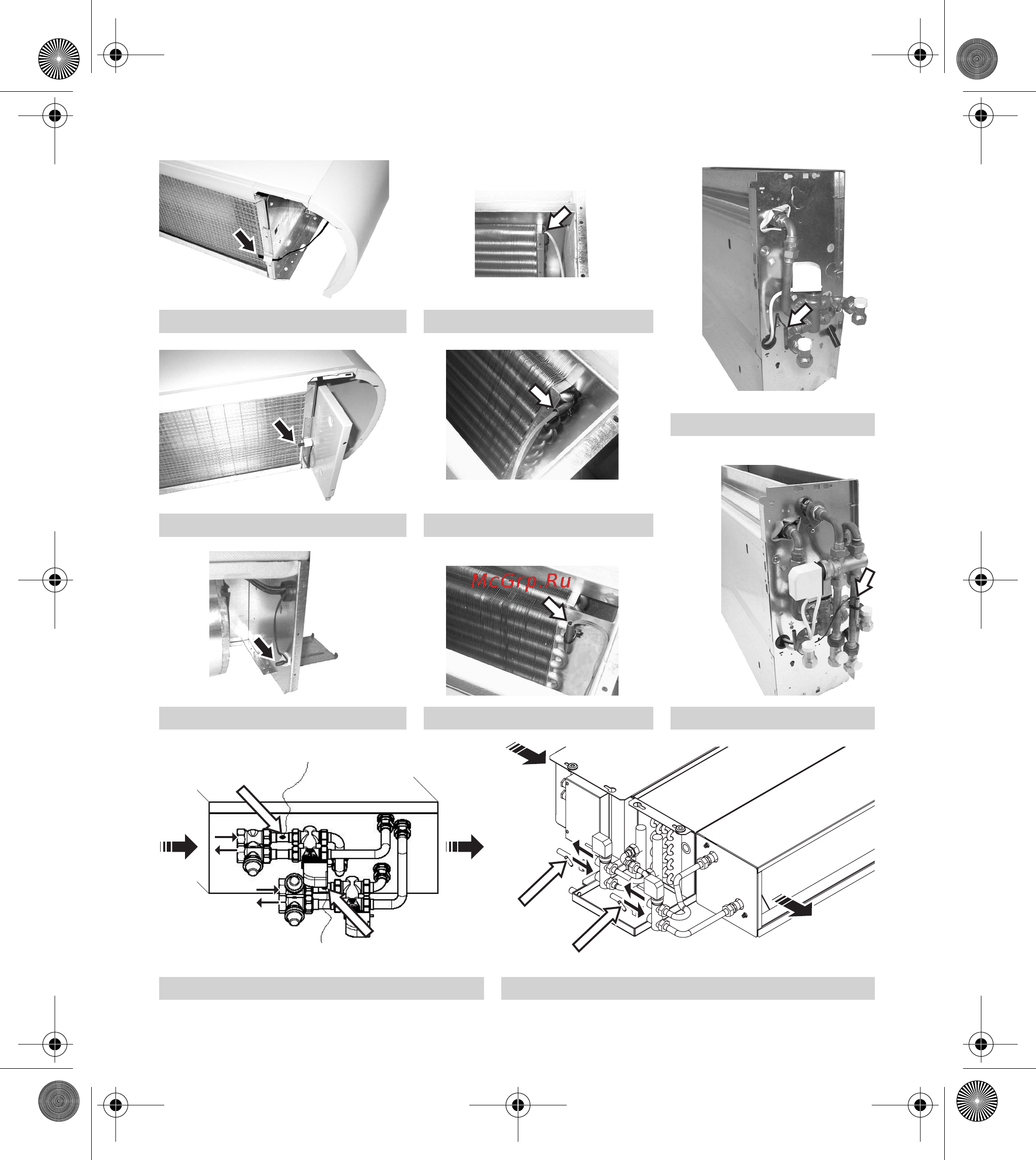 McGrp.Ru