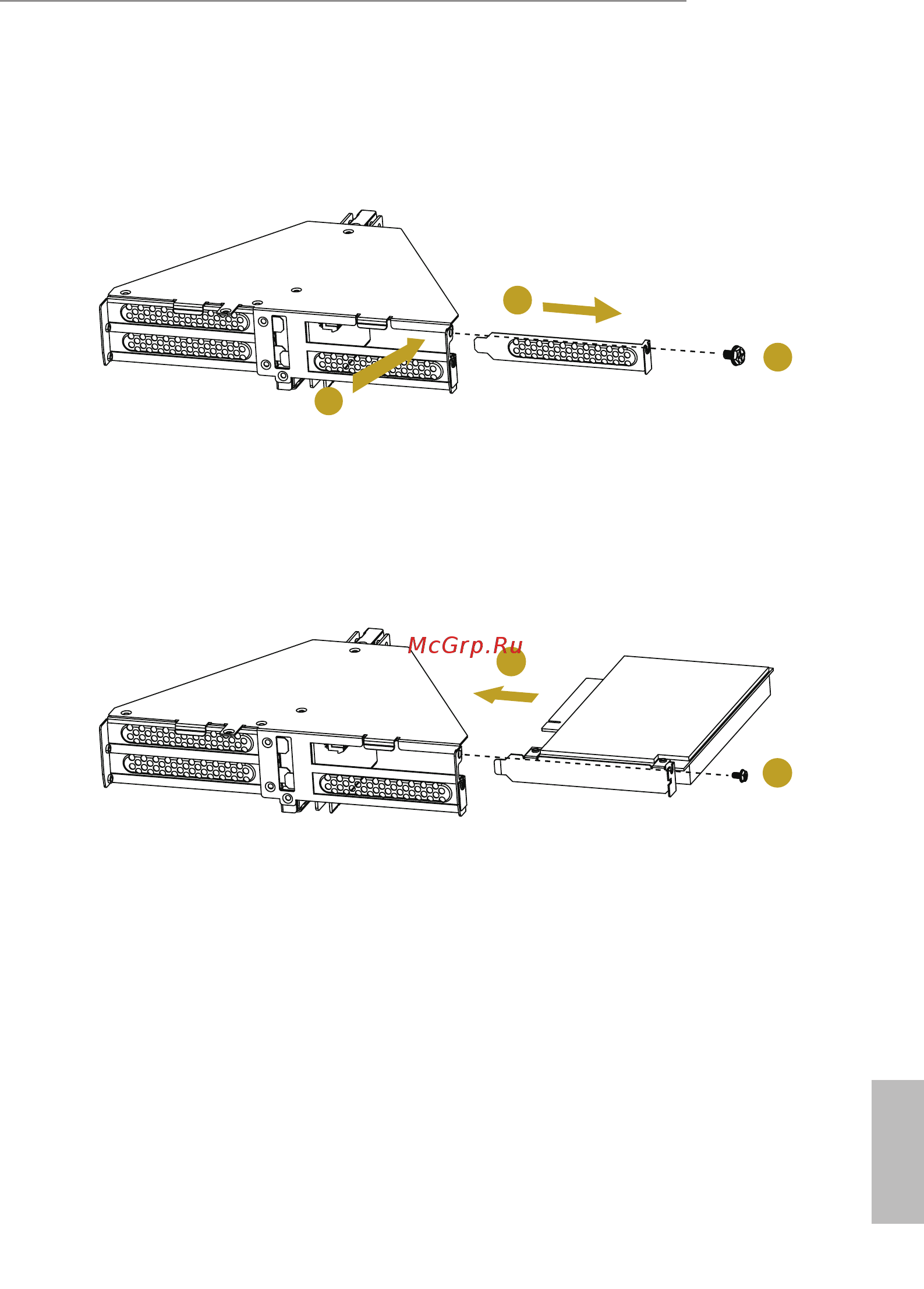 McGrp.Ru