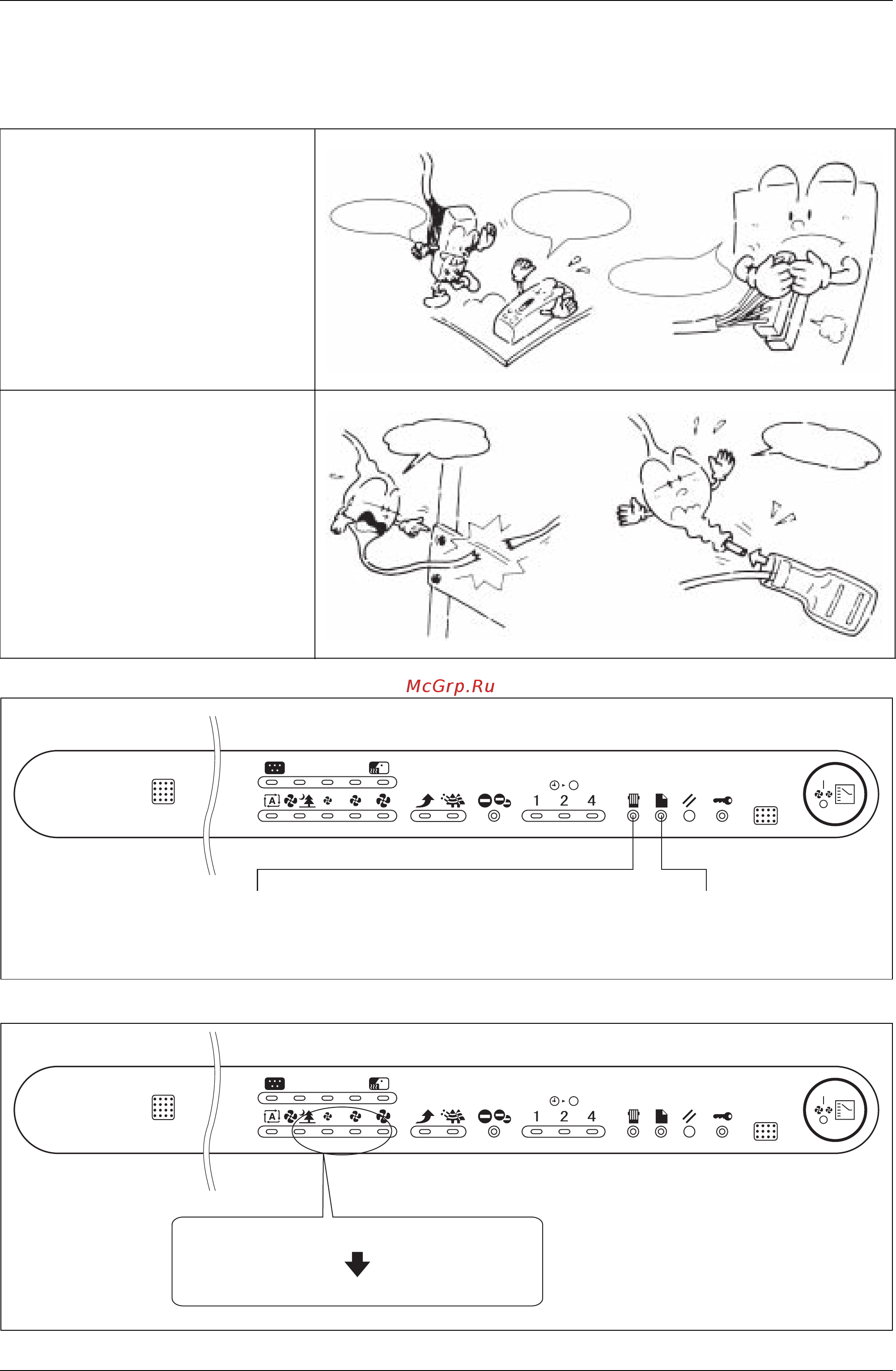 McGrp.Ru

A

1 2 4

A

1 2 4