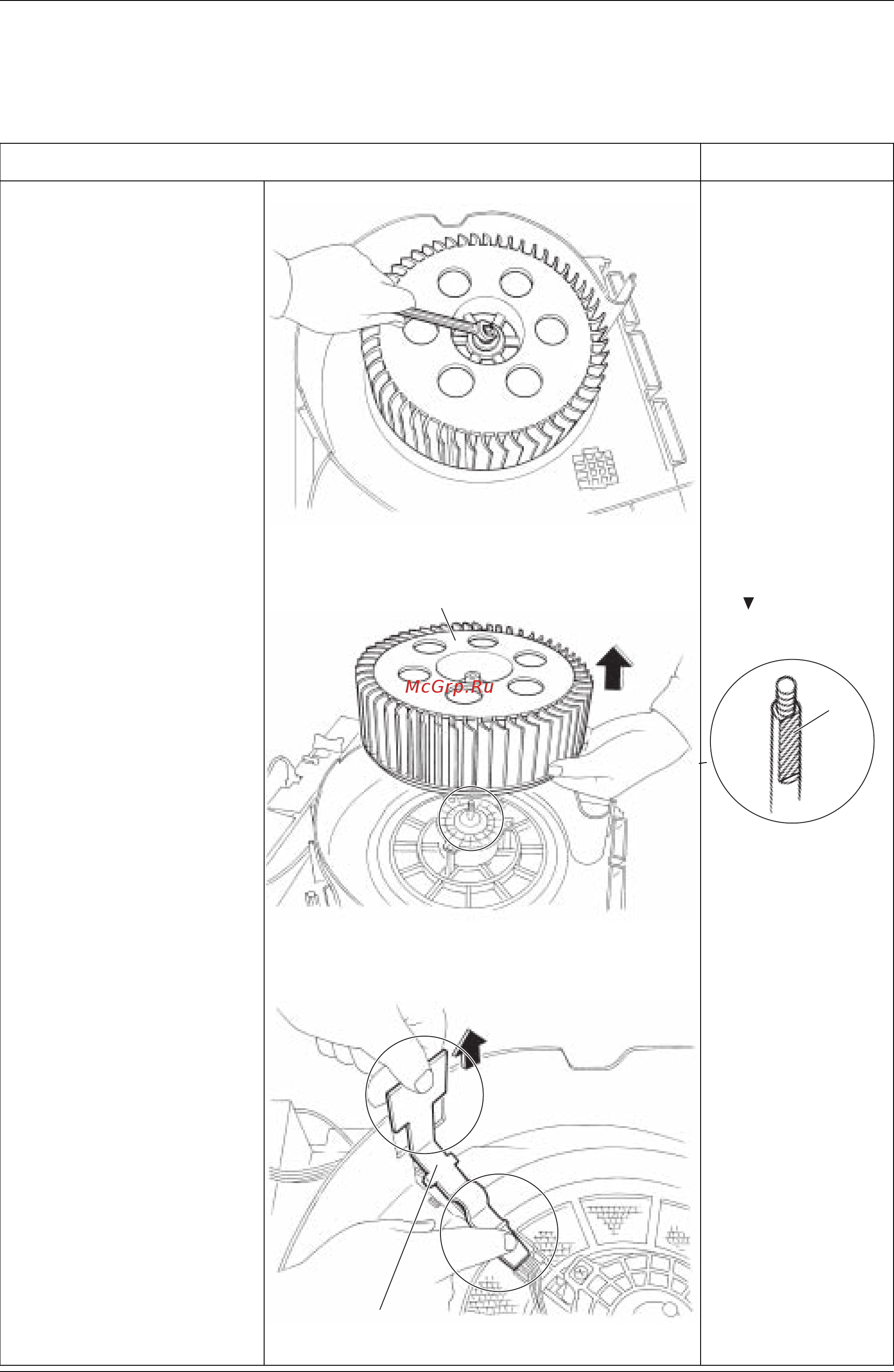 McGrp.Ru