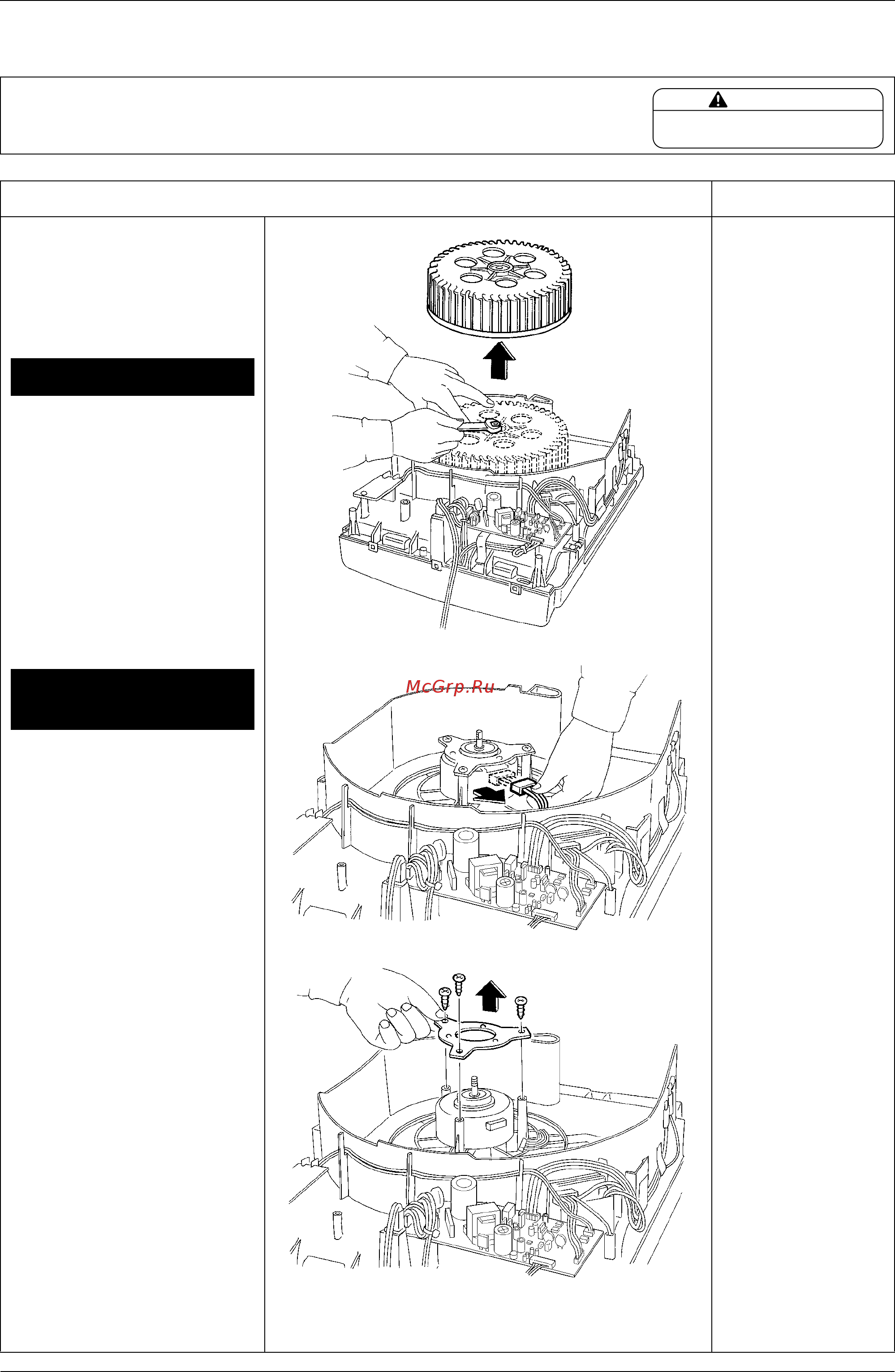 McGrp.Ru