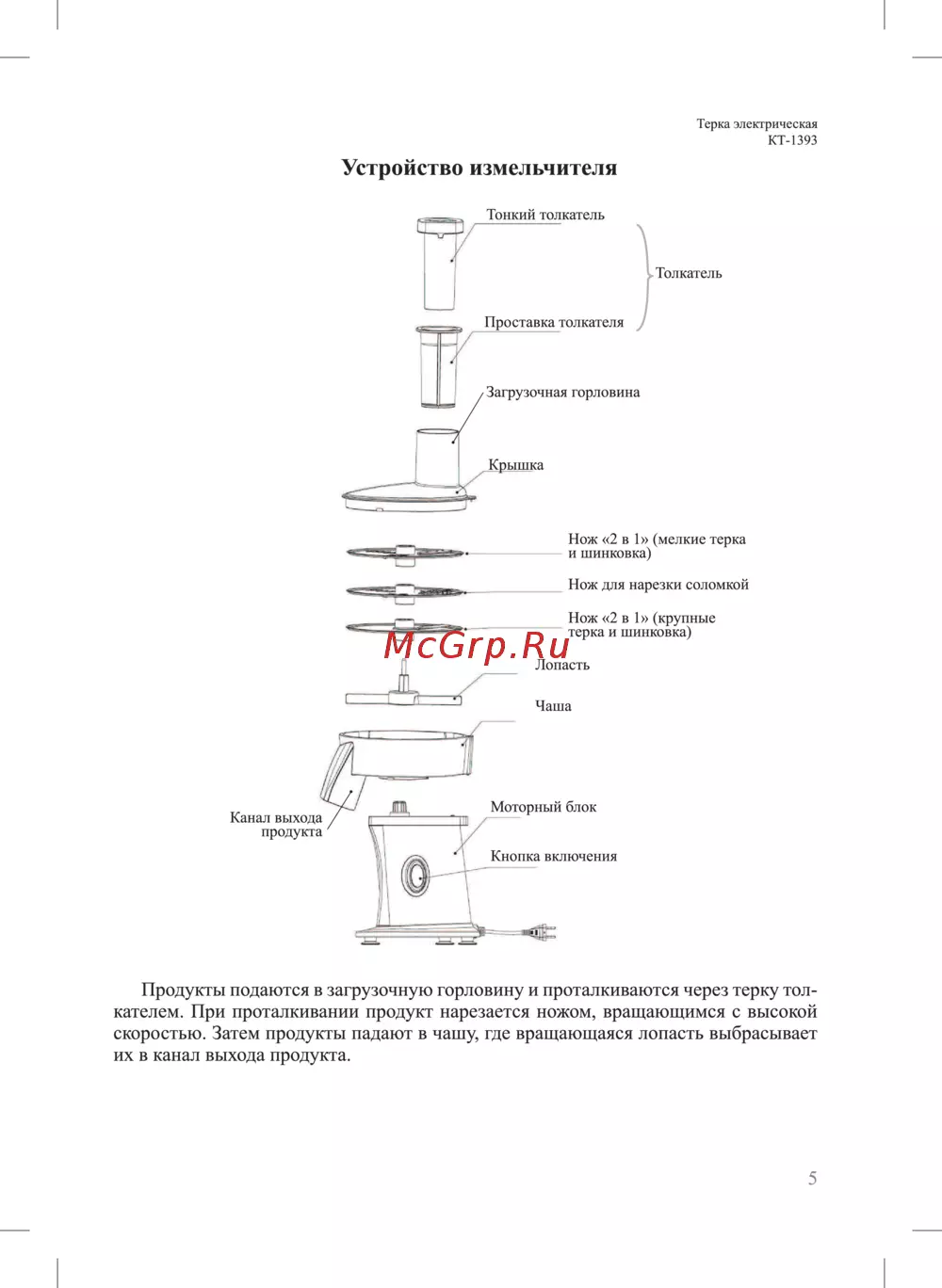 Терка электрическая
КТ-1393

Устройство измельчителя

Тонкий толкатель

Толкатель

Проставка толкателя

Загрузочная горловина

Крышка

Нож «2 в 1» (мелкие терка и шинковка)

Нож для нарезки соломкой

Нож «2 в 1» (крупные терка и шинковка)

McGrp.Ru

Лопасть

Чаша

Канал выхода продукта

Моторный блок

Кнопка включения

Продукты подаются в загрузочную горловину и проталкиваются через терку толкателем. При проталкивании продукт нарезается ножом, вращающимся с высокой скоростью. Затем продукты падают в чашу, где вращающаяся лопасть выбрасывает их в канал выхода продукта.

5