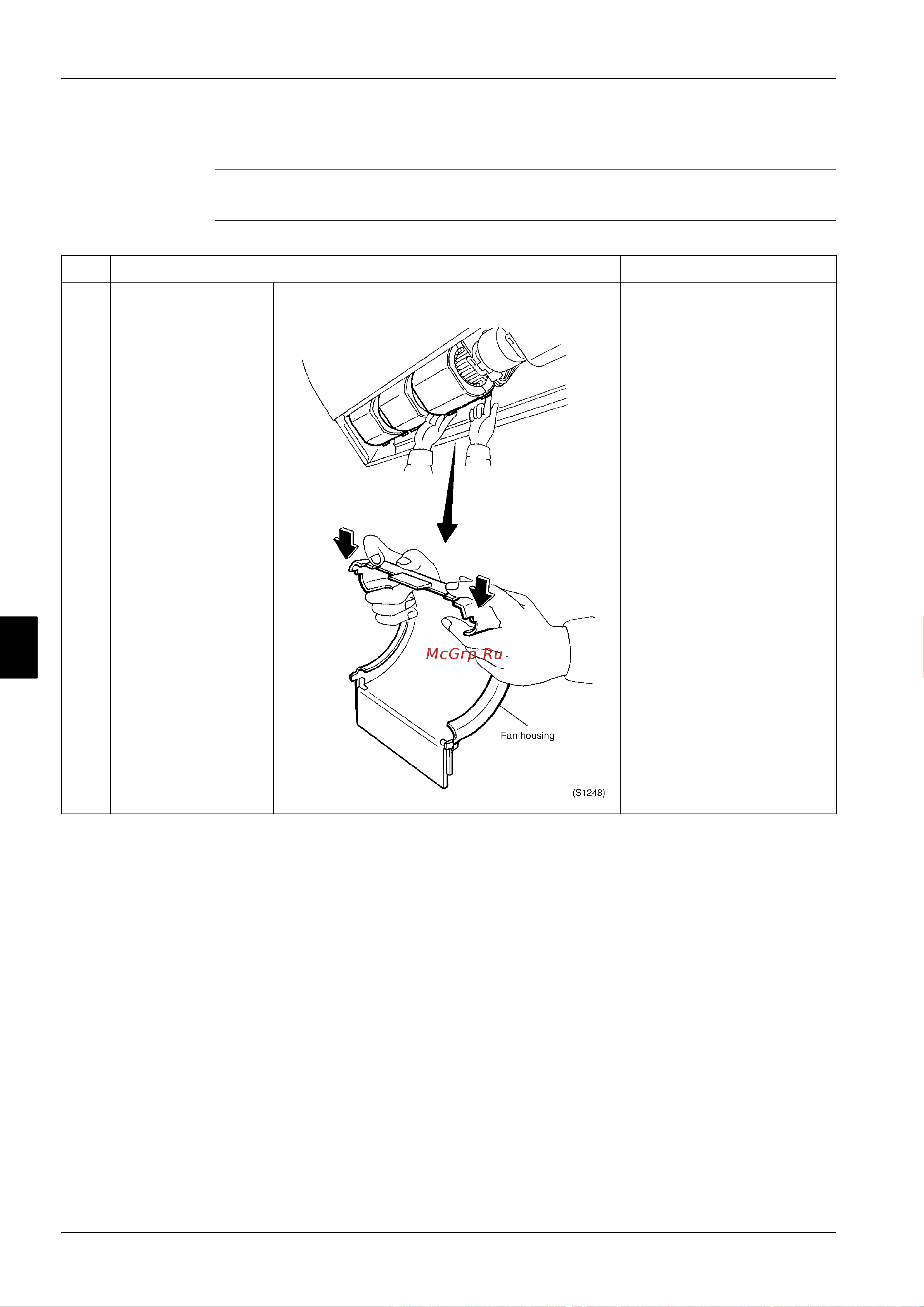 McGrp.Ru

Fan housing

(S1248)