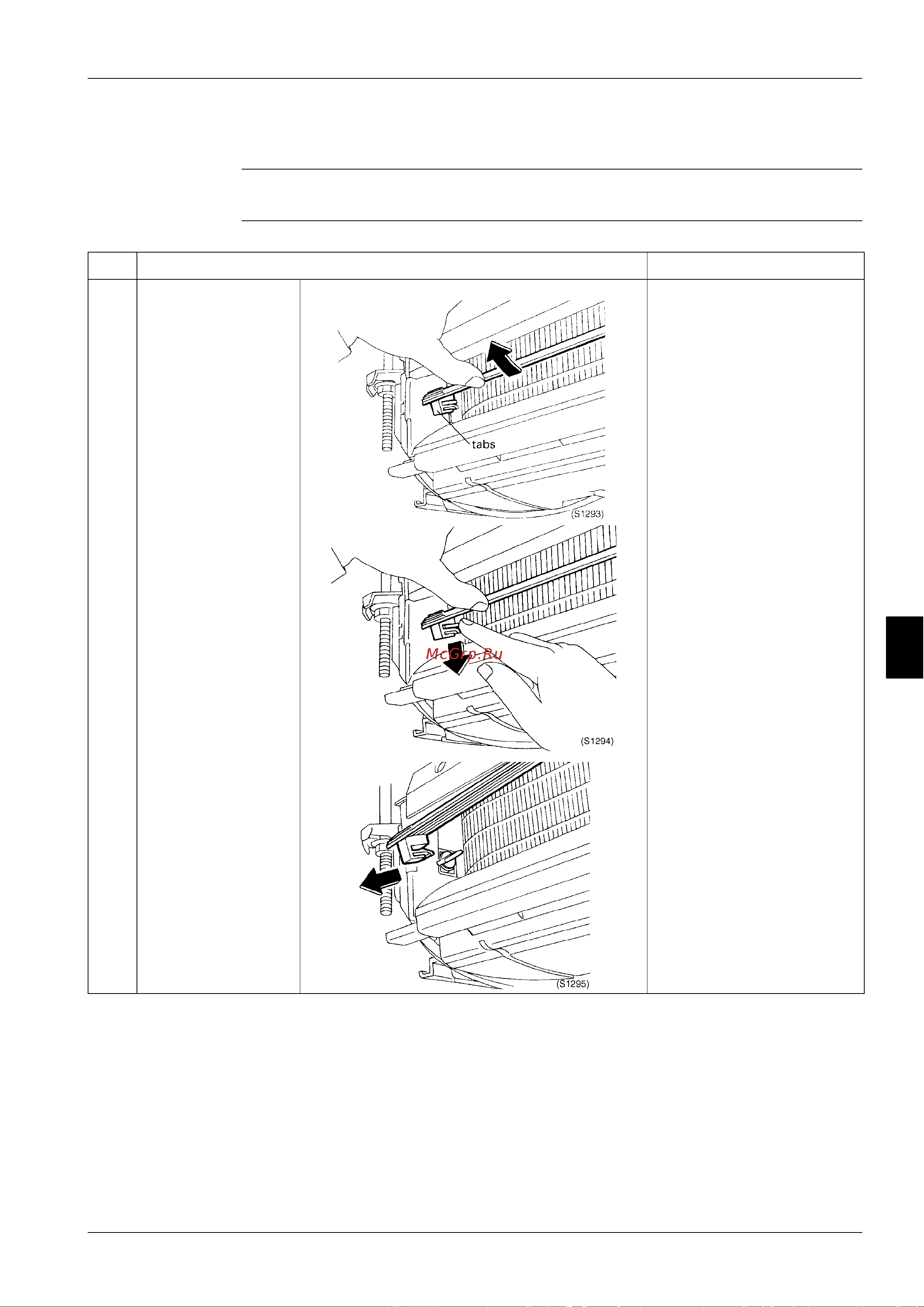 tabs

(S1293)

McGrp.Ru

(S1294)

(S1295)