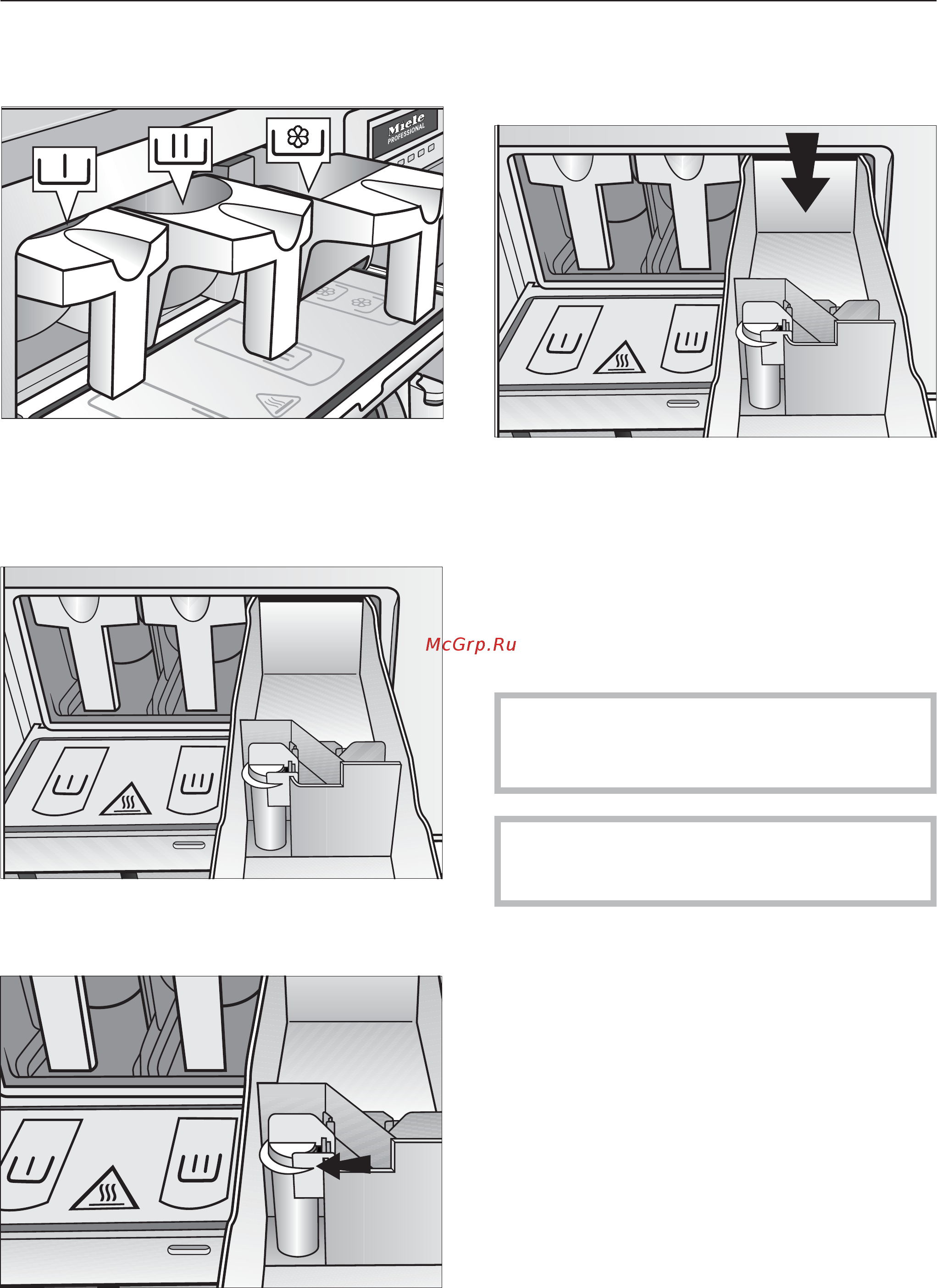 Miele PROFESSIONAL

McGrp.Ru