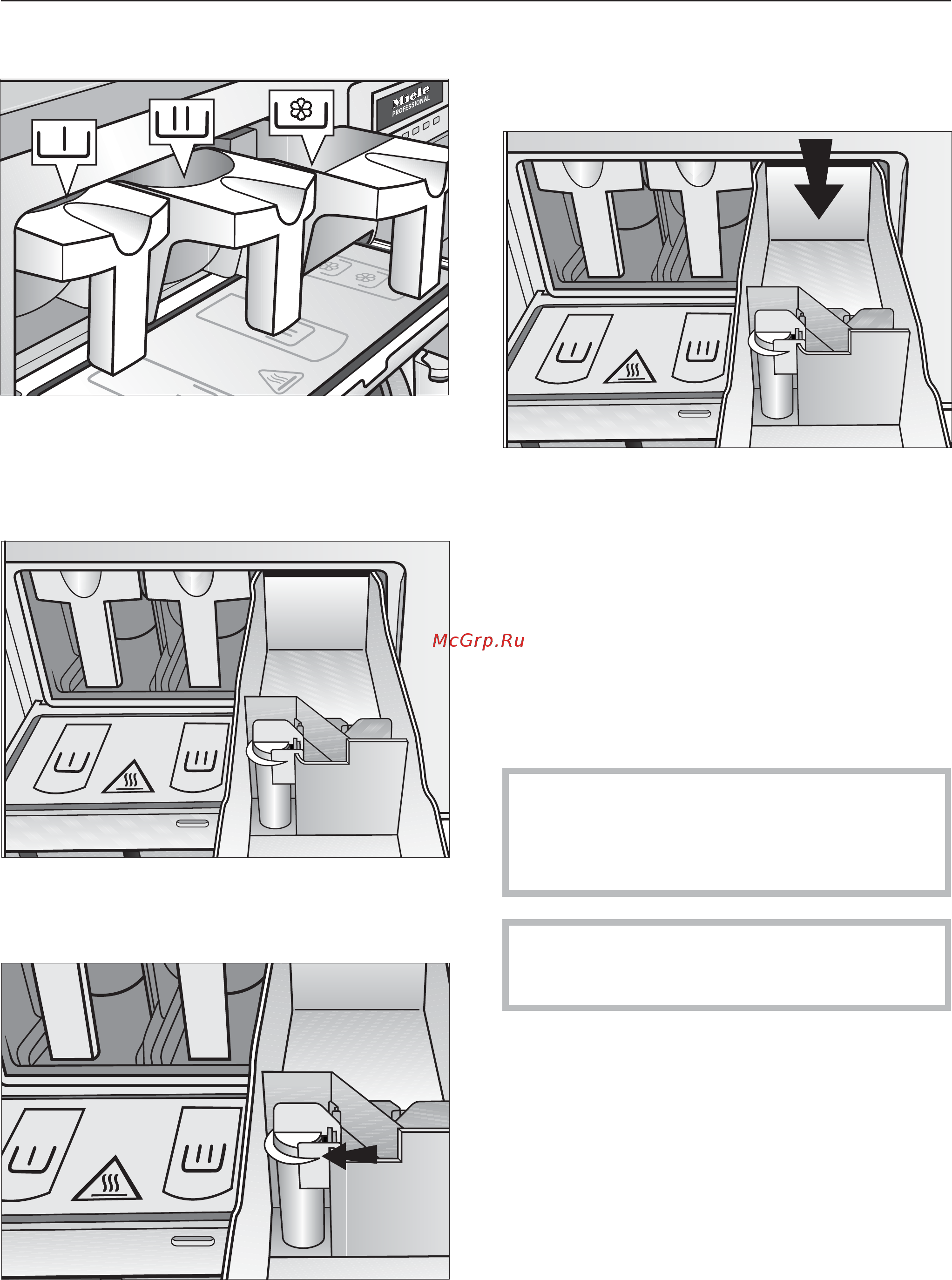 Miele
PROFESSIONAL

McGrp.Ru