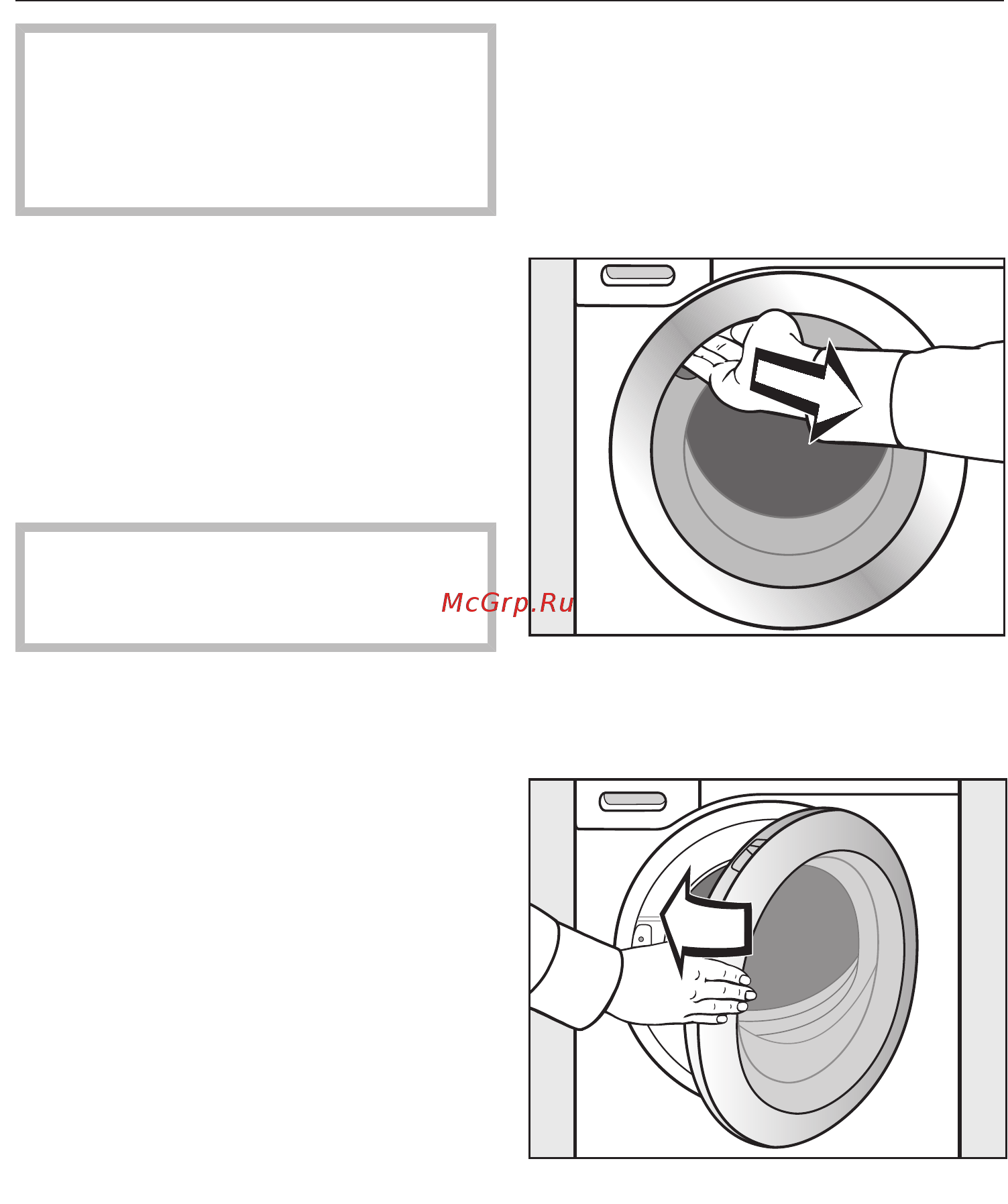 McGrp.Ru