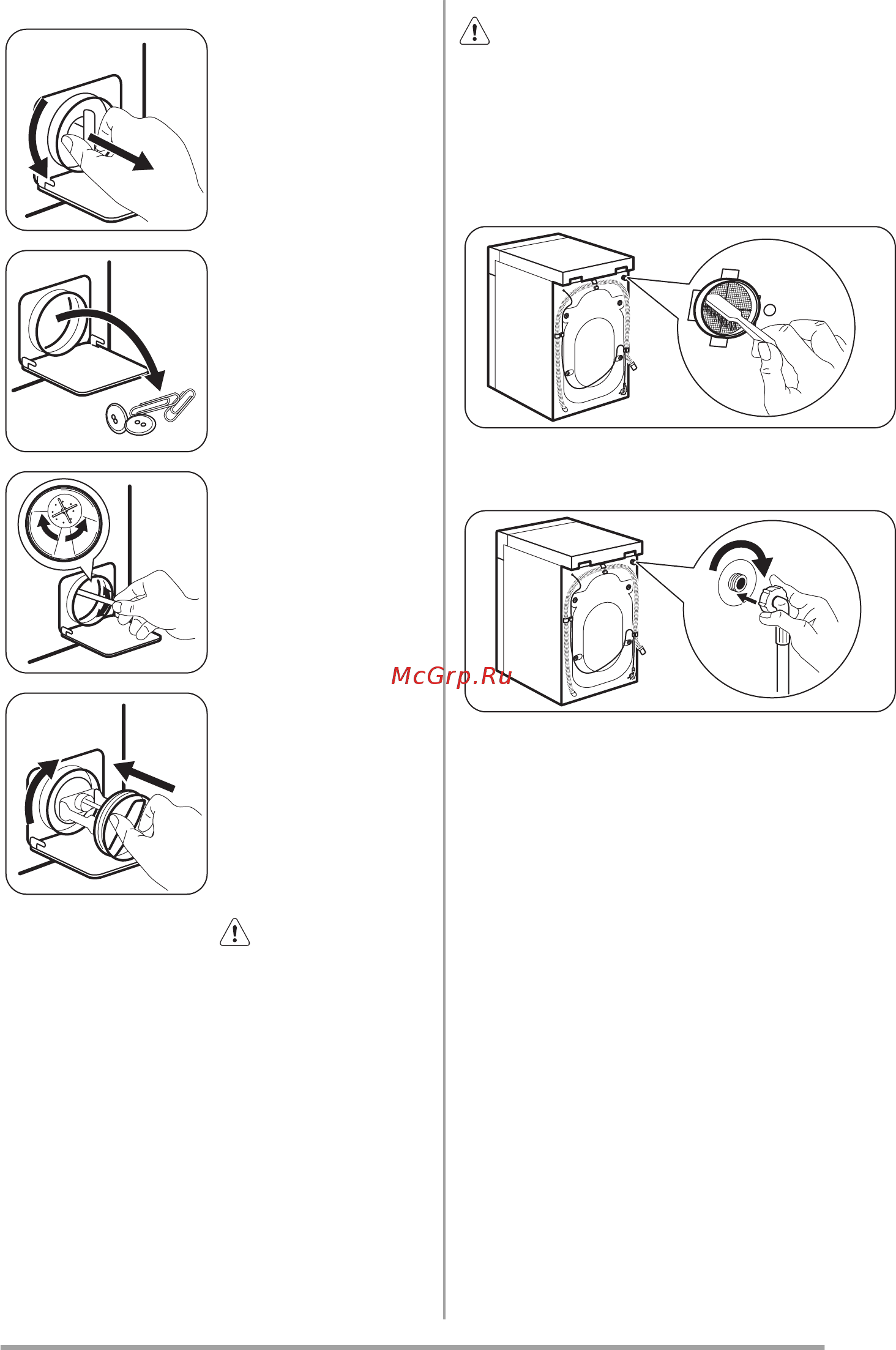 McGrp.Ru