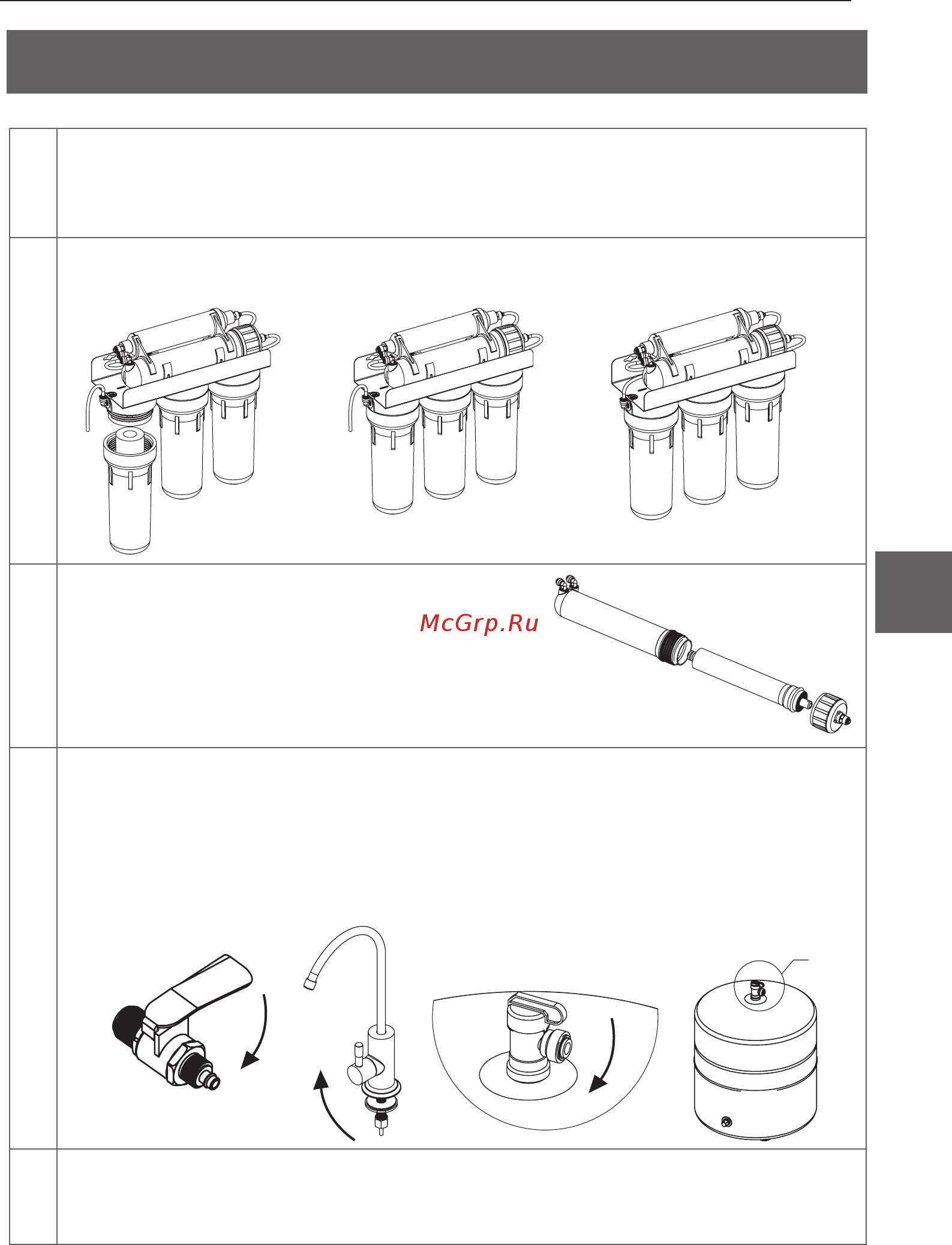 McGrp.Ru