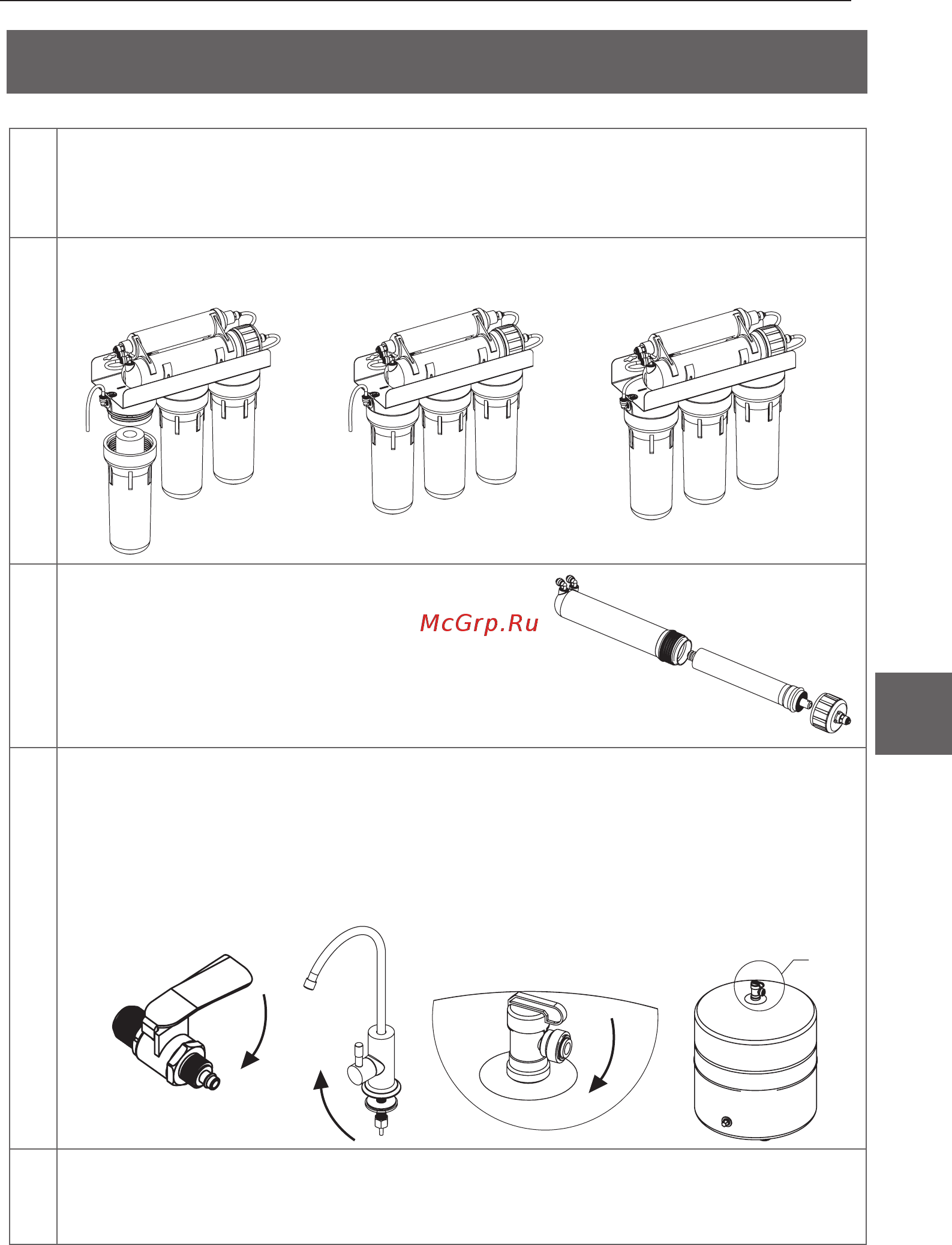 McGrp.Ru