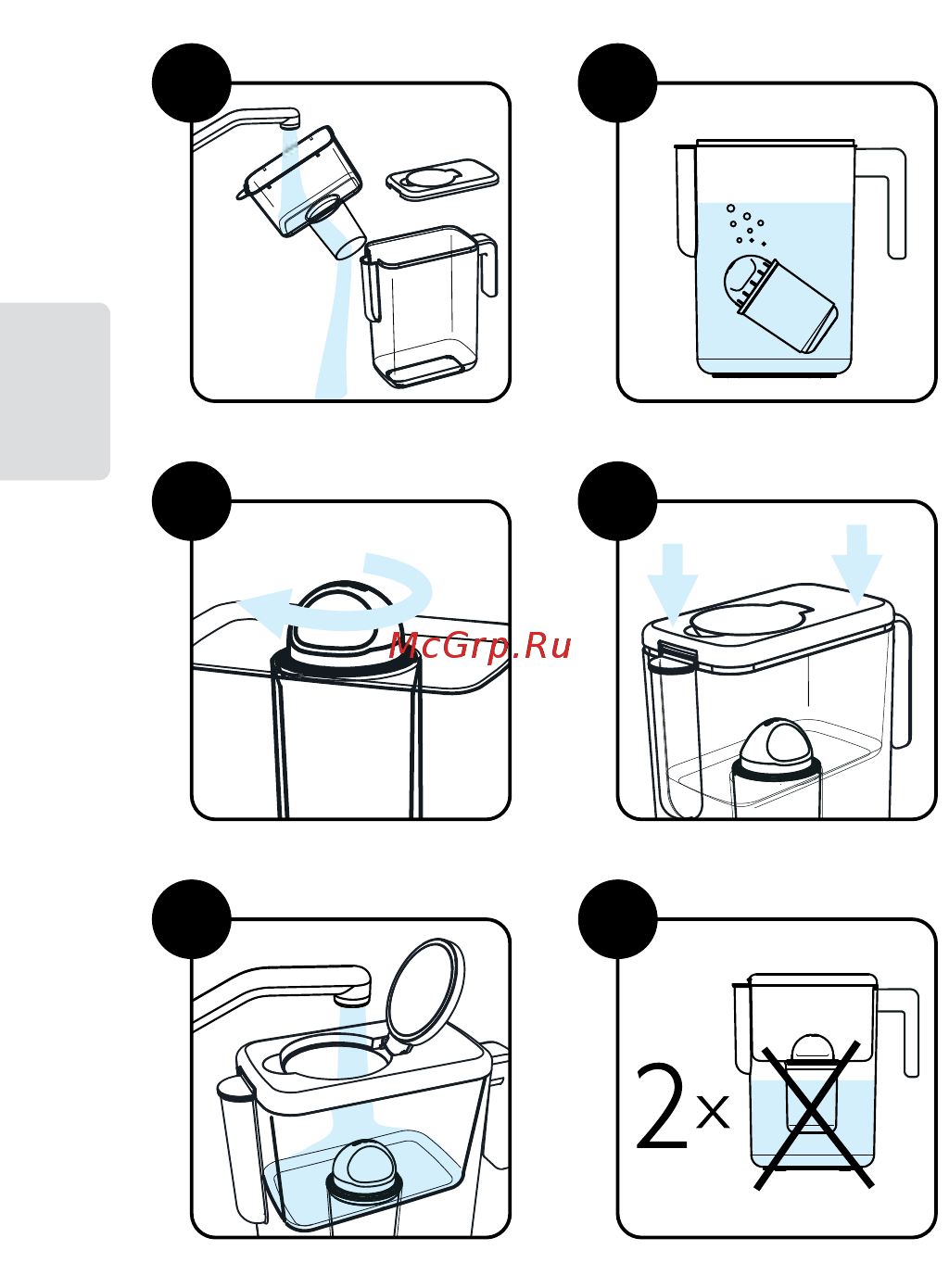 McGrp.Ru

2x