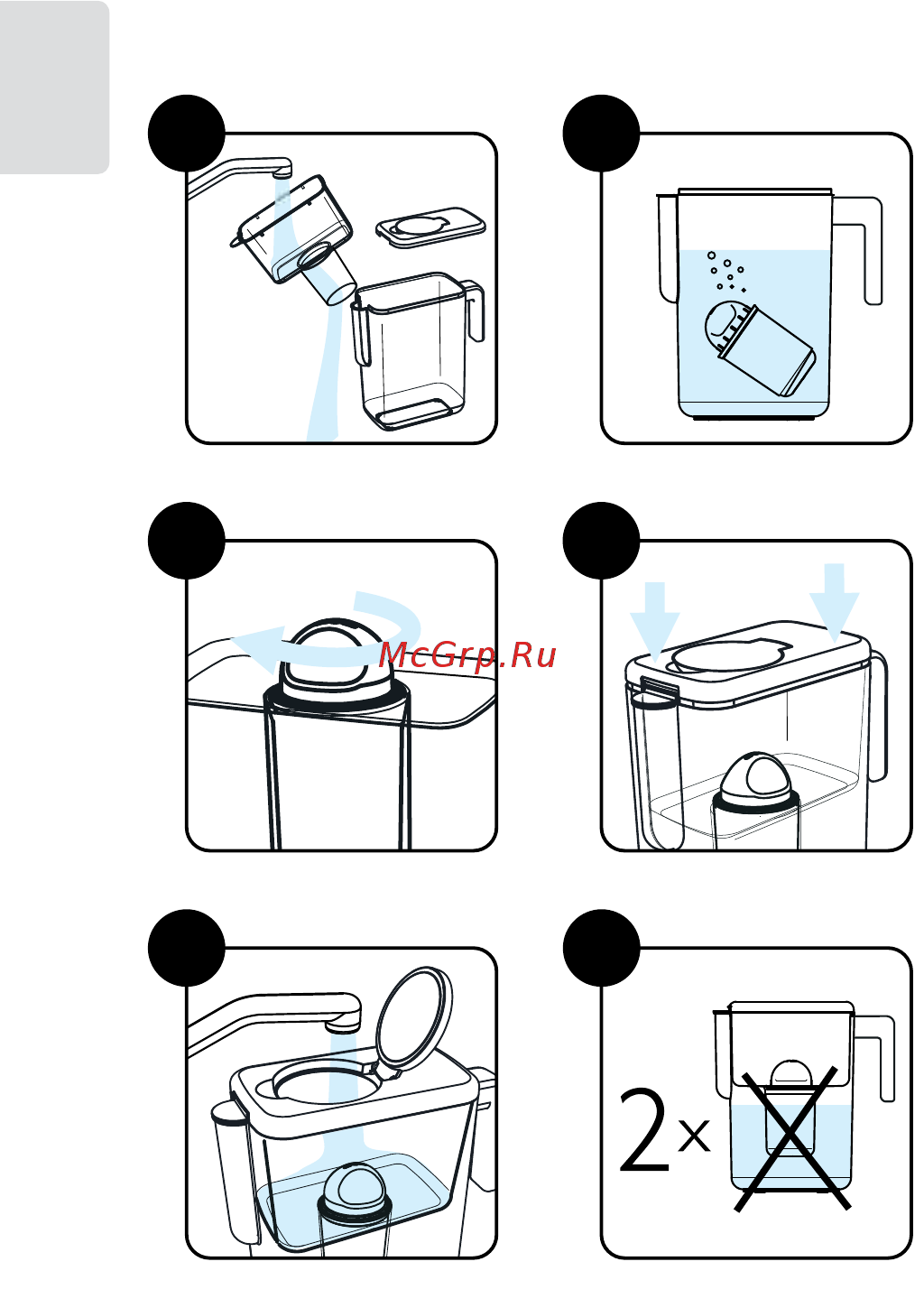 McGrp.Ru

2x