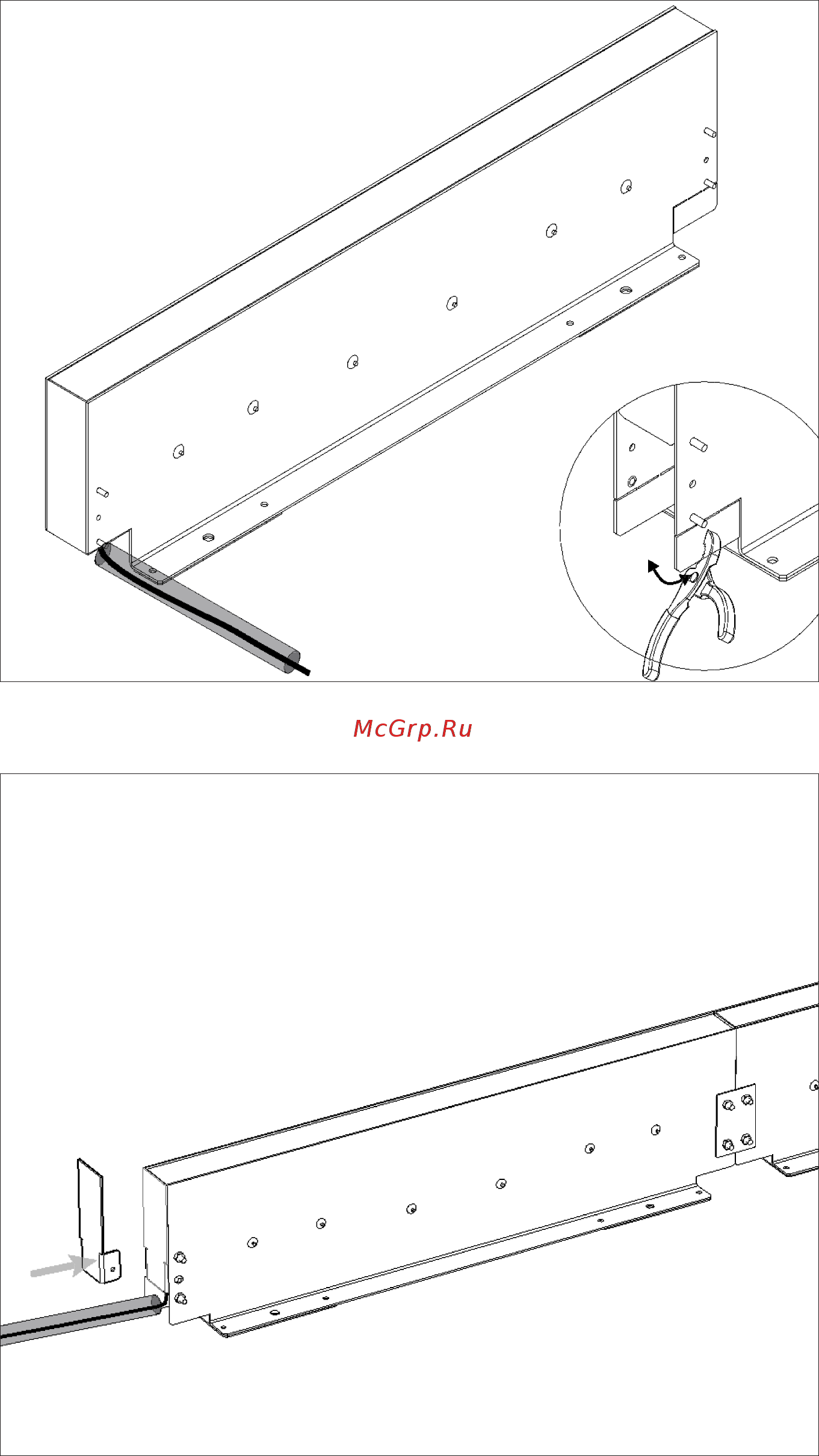 McGrp.Ru