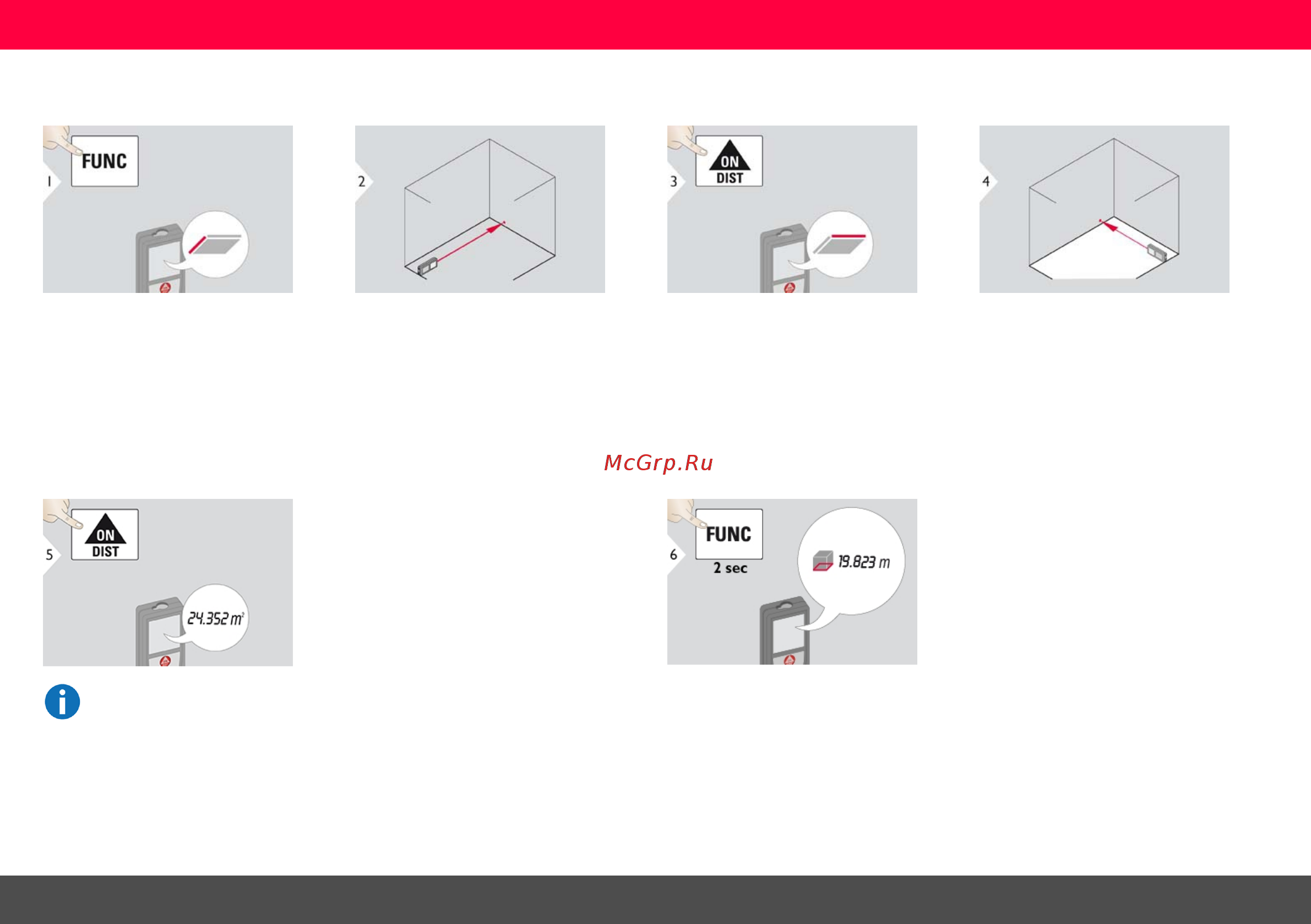 1
FUNC

2

3
ON
DIST

4

McGrp.Ru

5
ON
DIST
24.352 m²

6
FUNC
2 sec
19.823 m