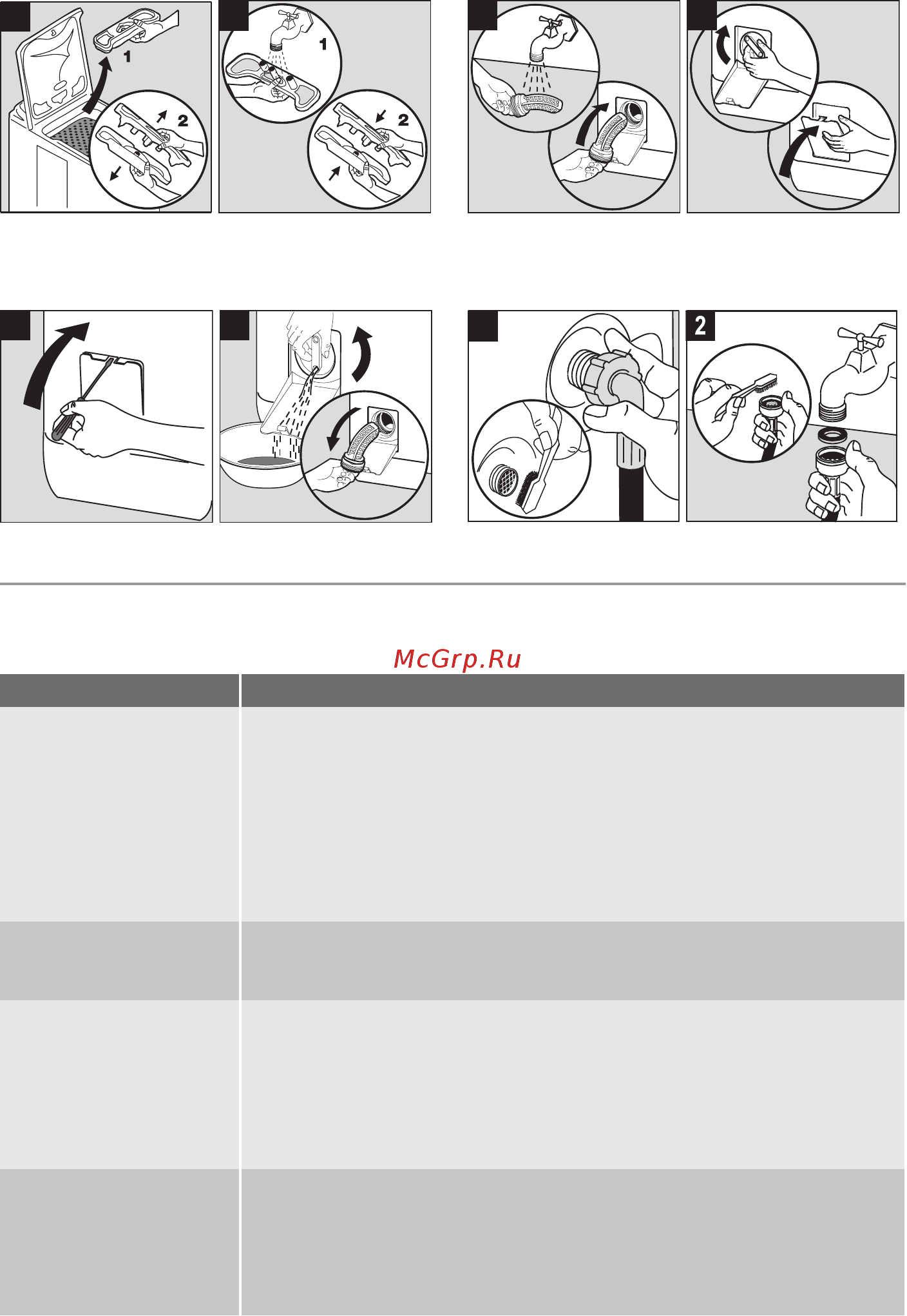 1

2

1

2

2

McGrp.Ru