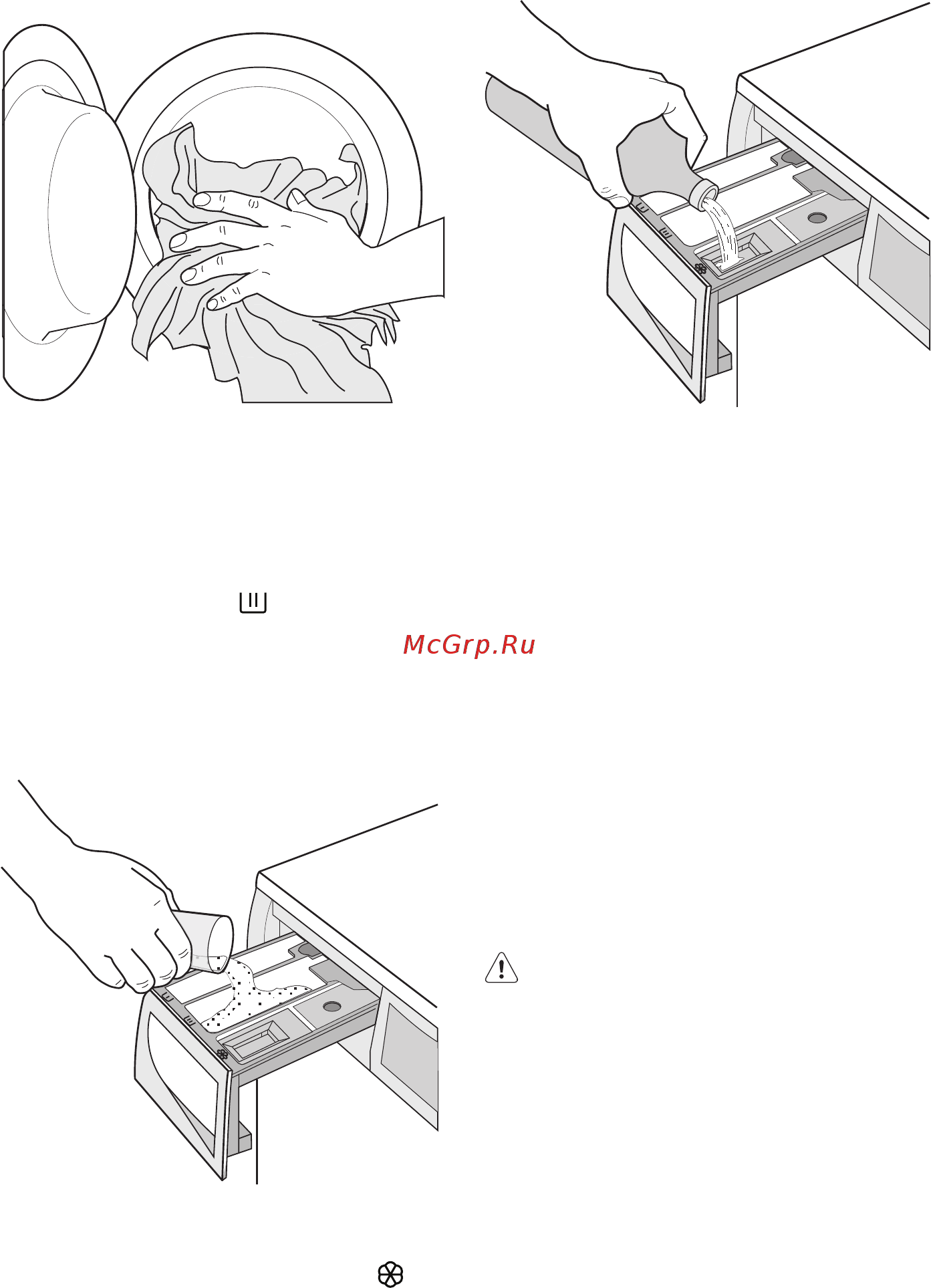 McGrp.Ru