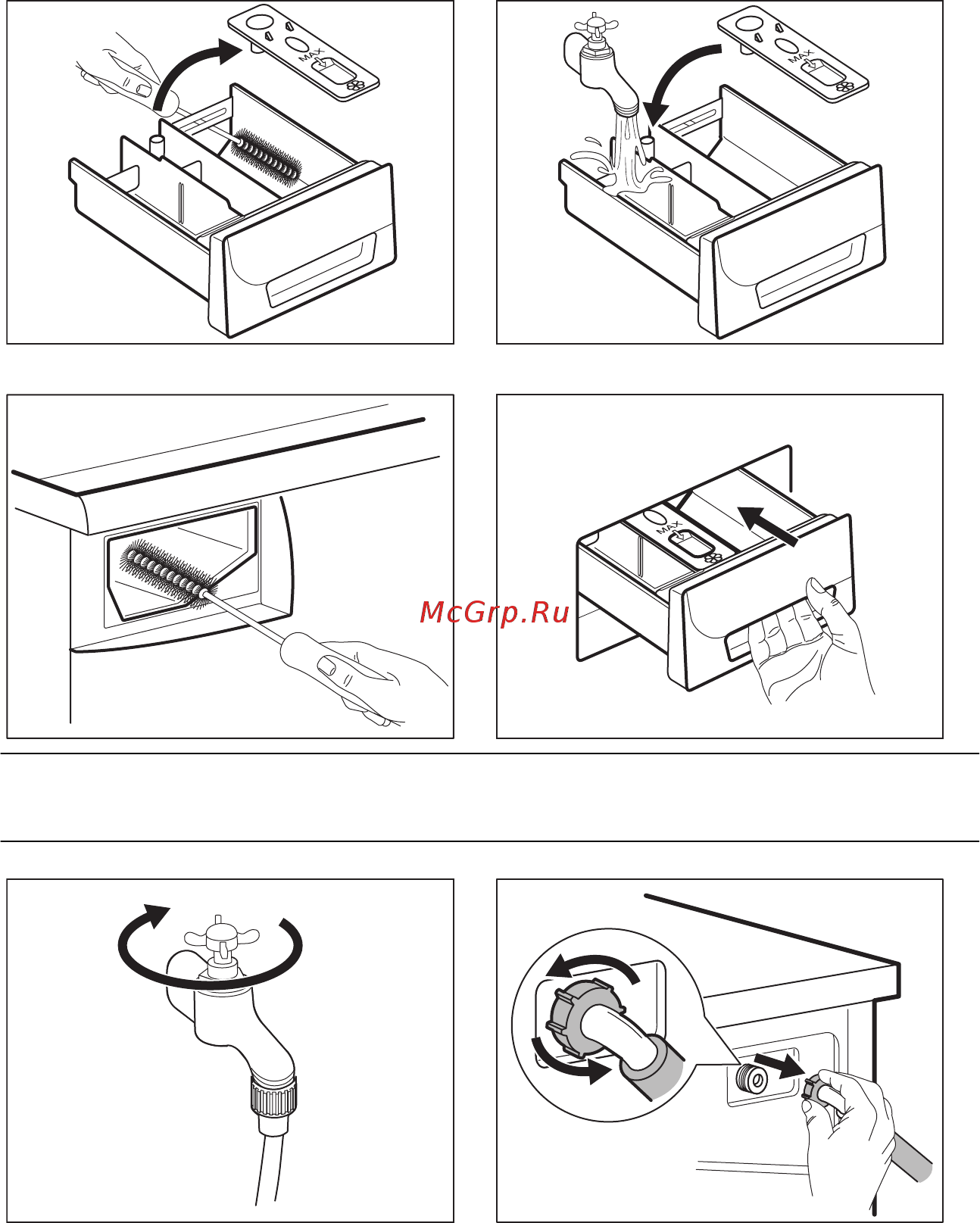 MAX

MAX

MAX

McGrp.Ru