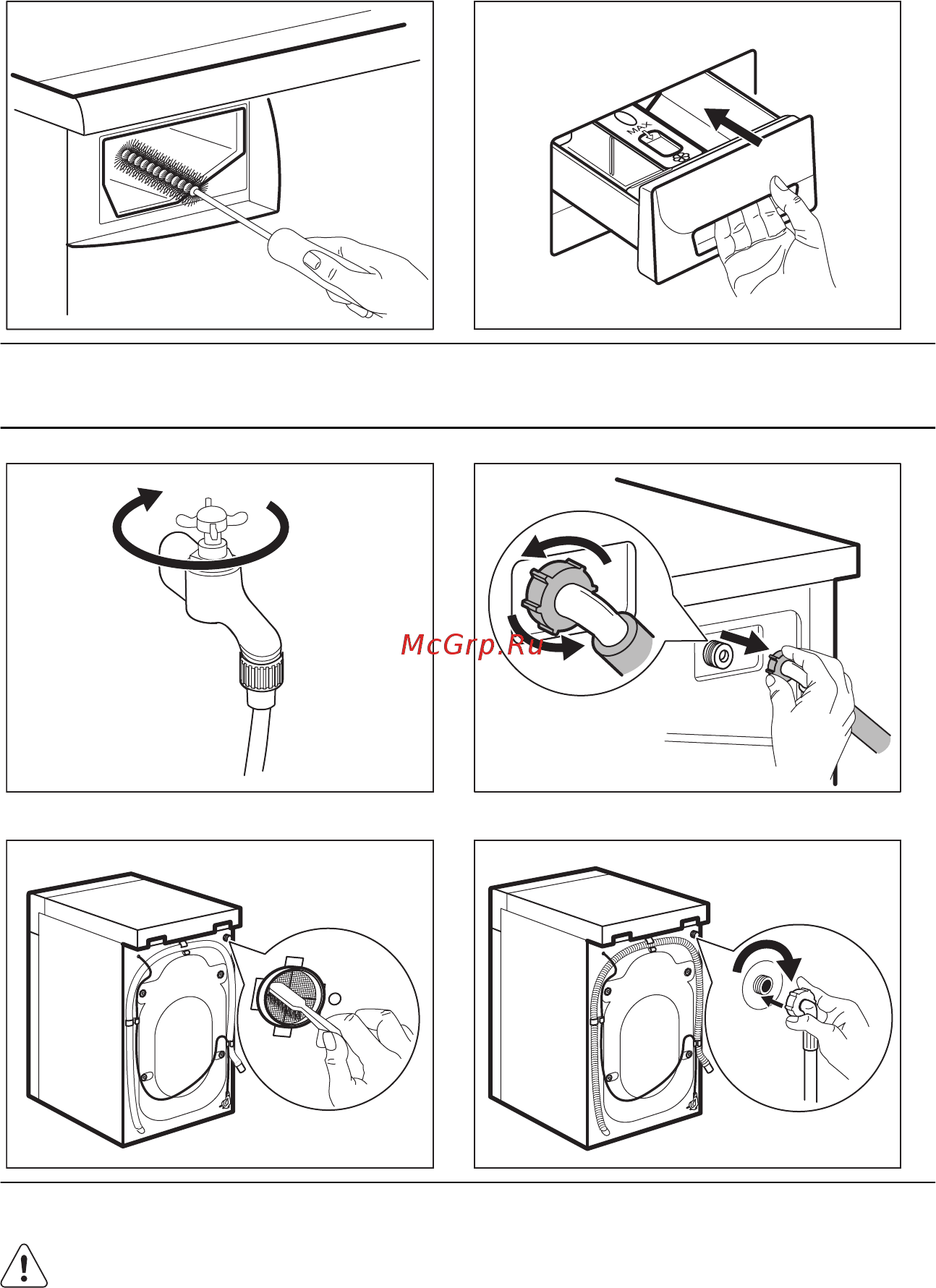 MAX

McGrp.Ru